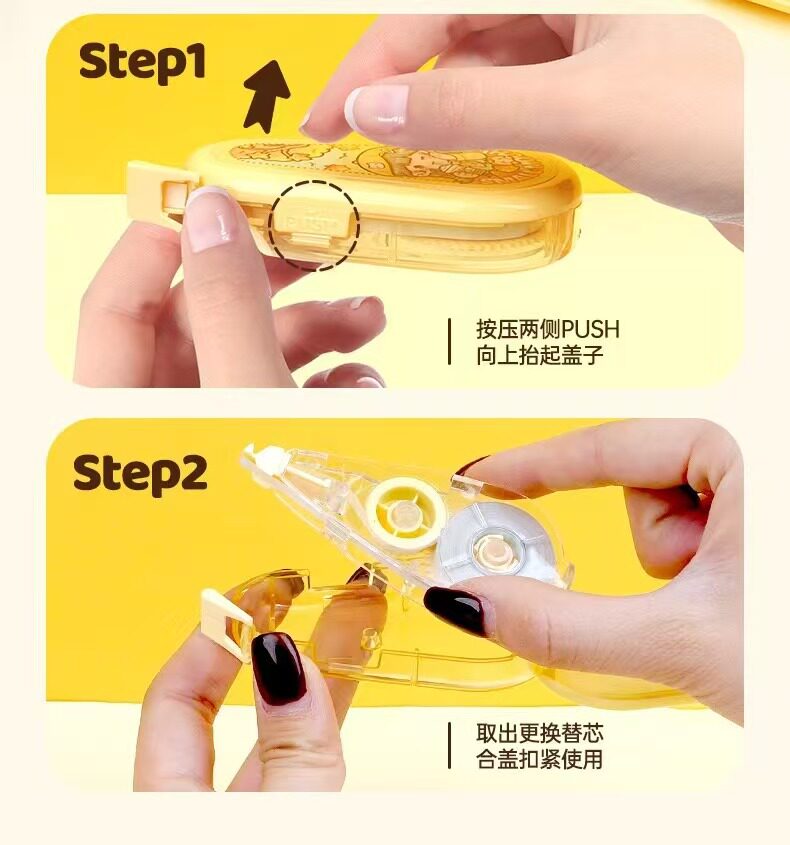 Step1

PUSH

按压两侧PUSH
向上抬起盖子

Step2

取出更换替芯
合盖扣紧使用