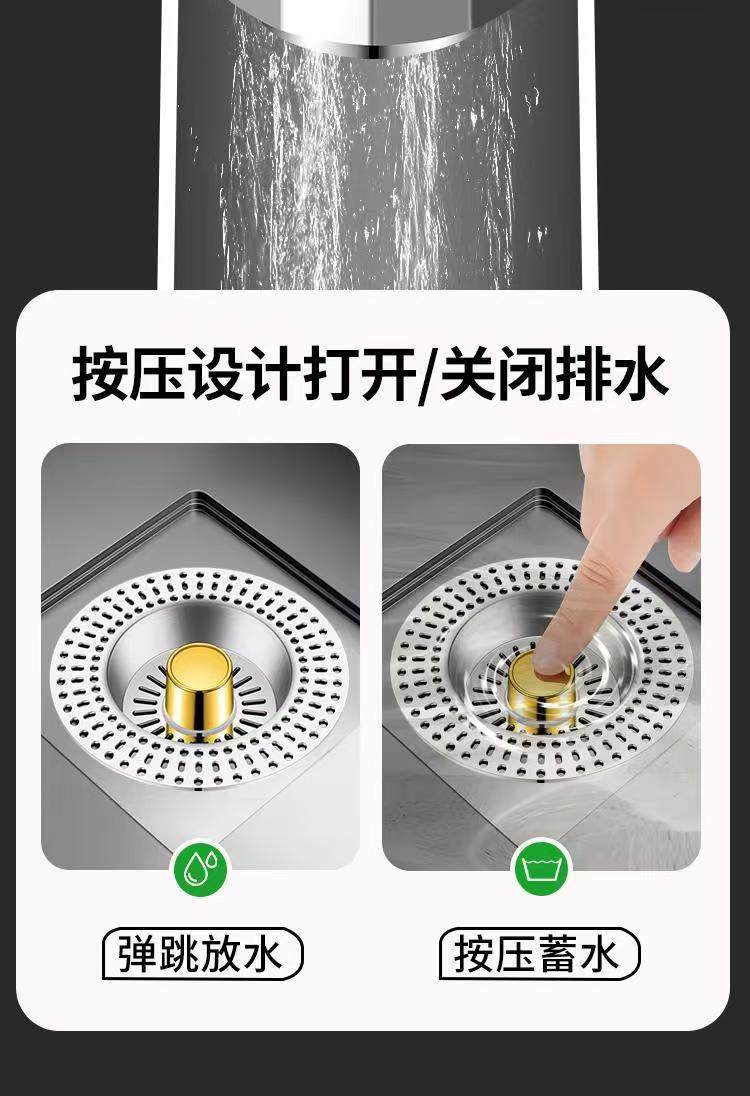 按压设计打开/关闭排水

弹跳放水

按压蓄水