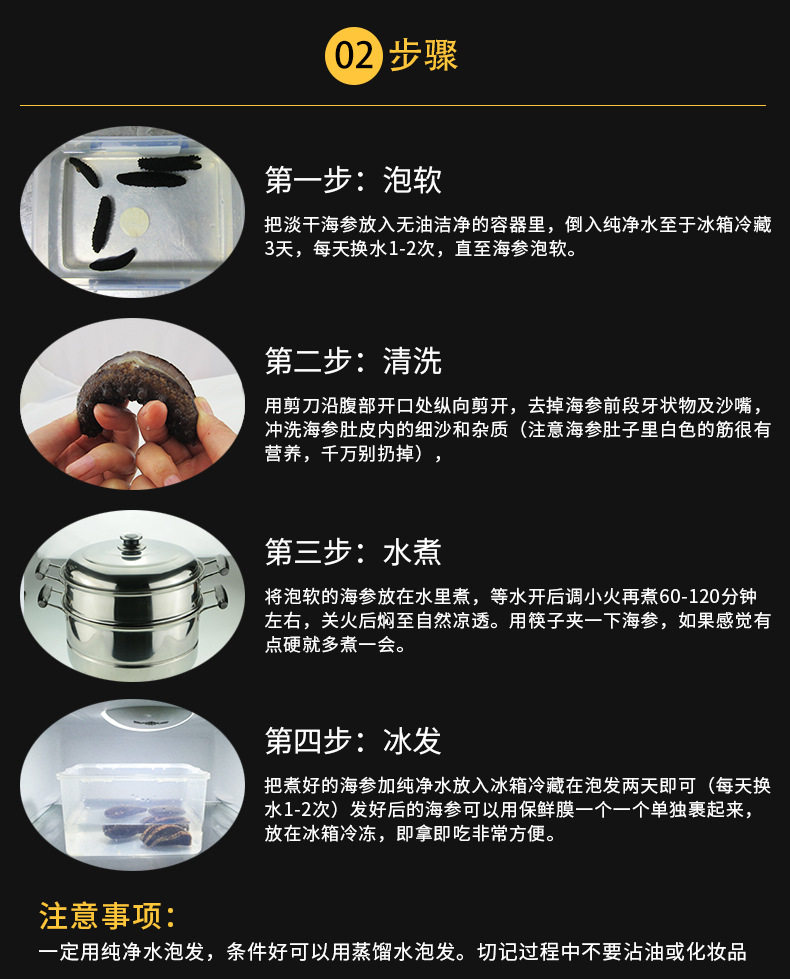 02 步骤

第一步：泡软

把淡干海参放入无油洁净的容器里，倒入纯净水至于冰箱冷藏3天，每天换水1-2次，直至海参泡软。

第二步：清洗

用剪刀沿腹部开口处纵向剪开，去掉海参前段牙状物及沙嘴，冲洗海参肚皮内的细沙和杂质（注意海参肚子里白色的筋很有营养，千万别扔掉），

第三步：水煮

将泡软的海参放在水里煮，等水开后调小火再煮60-120分钟左右，关火后焖至自然凉透。用筷子夹一下海参，如果感觉有点硬就多煮一会。

第四步：冰发

把煮好的海参加纯净水放入冰箱冷藏在泡发两天即可（每天换水1-2次）发好后的海参可以用保鲜膜一个一个单独裹起来，放在冰箱冷冻，即拿即吃非常方便。

注意事项：

一定用纯净水泡发，条件好可以用蒸馏水泡发。切记过程中不要沾油或化妆品