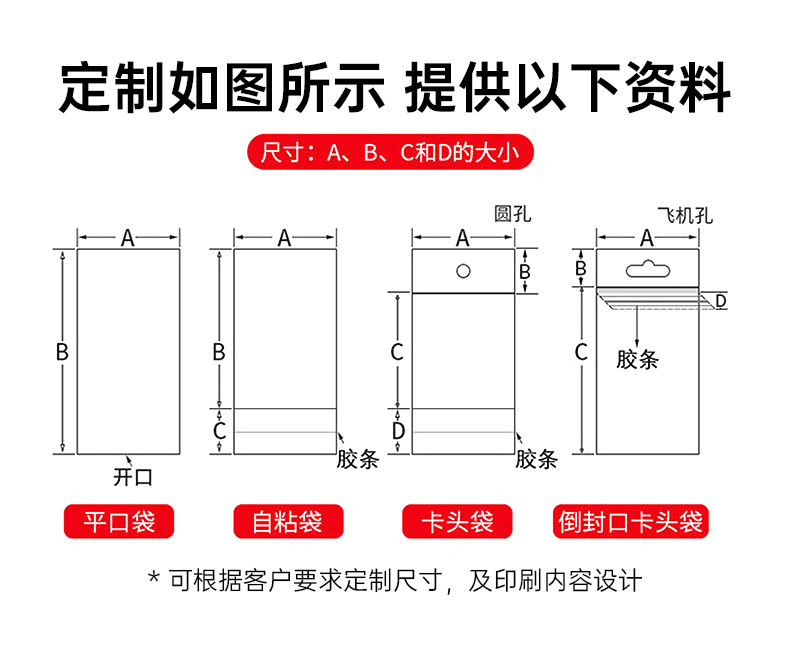 定制如图所示 提供以下资料

尺寸：A、B、C和D的大小

A
B
开口
平口袋

A
B
C
胶条
自粘袋

圆孔
A
B
C
D
胶条
卡头袋

飞机孔
A
B
D
C
胶条
倒封口卡头袋

* 可根据客户要求定制尺寸，及印刷内容设计