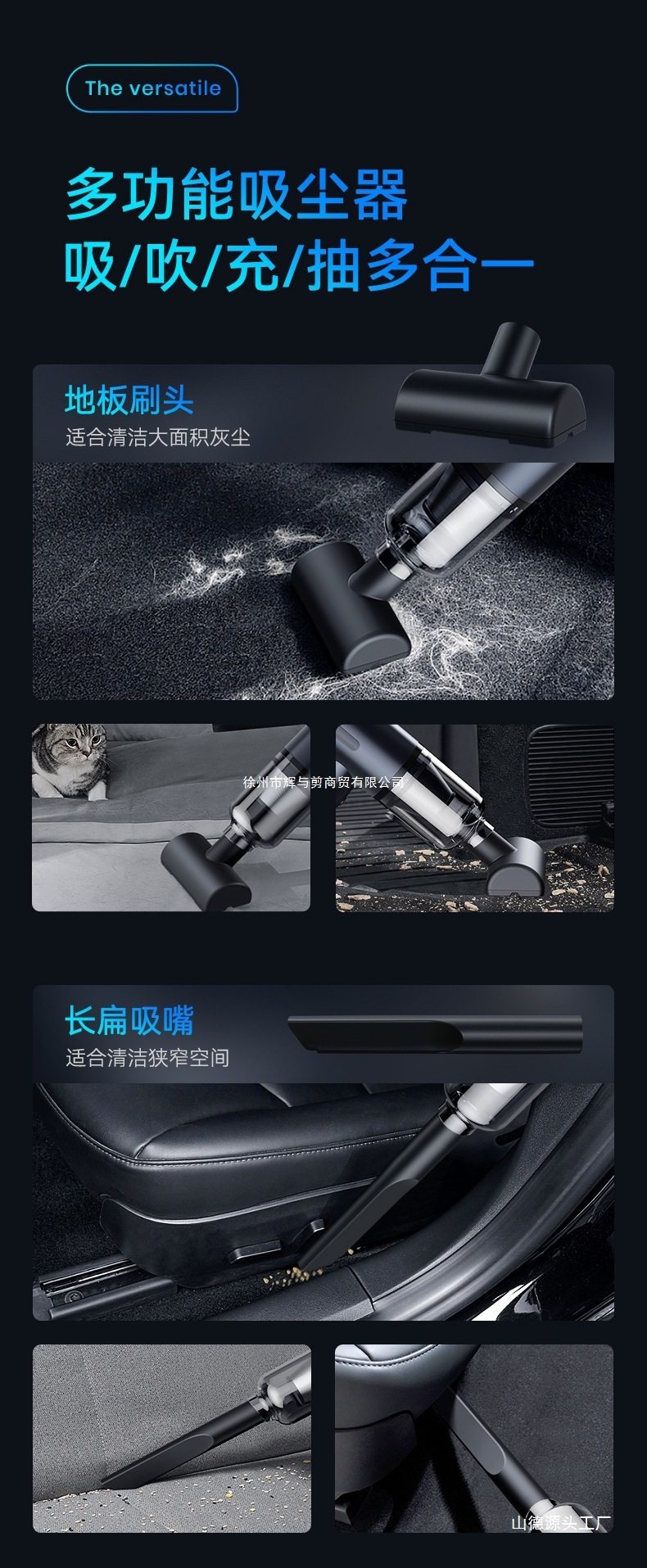 The versatile

多功能吸尘器
吸/吹/充/抽多合一

地板刷头
适合清洁大面积灰尘

徐州市辉与剪商贸有限公司

长扁吸嘴
适合清洁狭窄空间

山德源头工厂