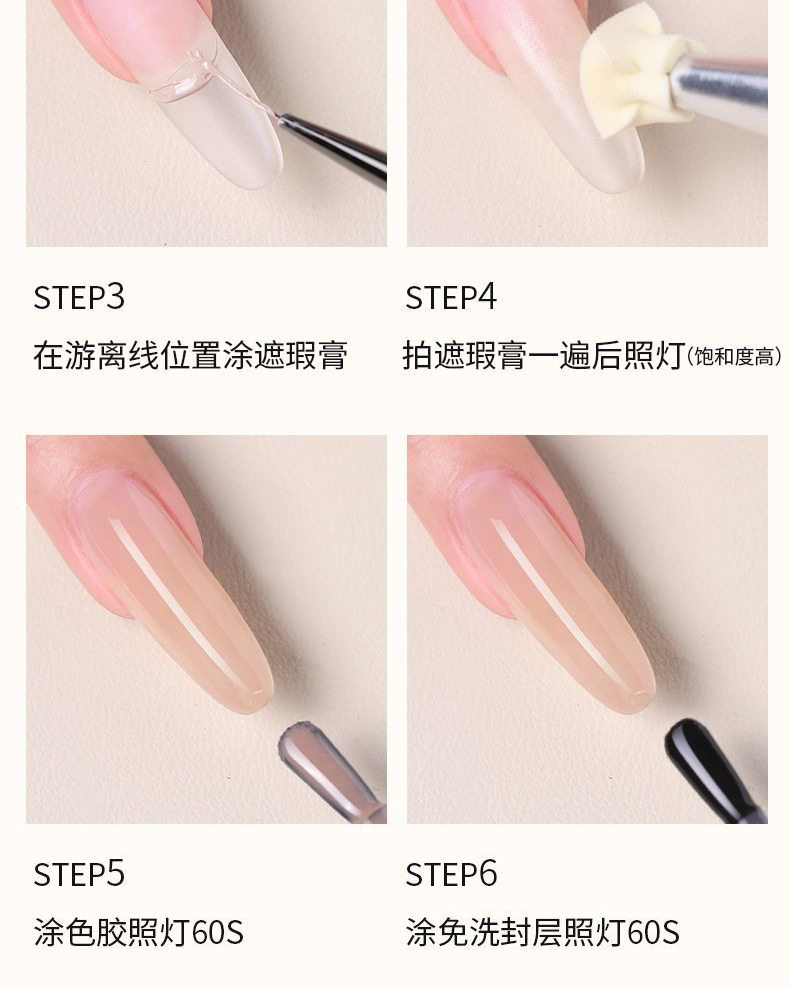 STEP3
在游离线位置涂遮瑕膏

STEP4
拍遮瑕膏一遍后照灯(饱和度高)

STEP5
涂色胶照灯60S

STEP6
涂免洗封层照灯60S