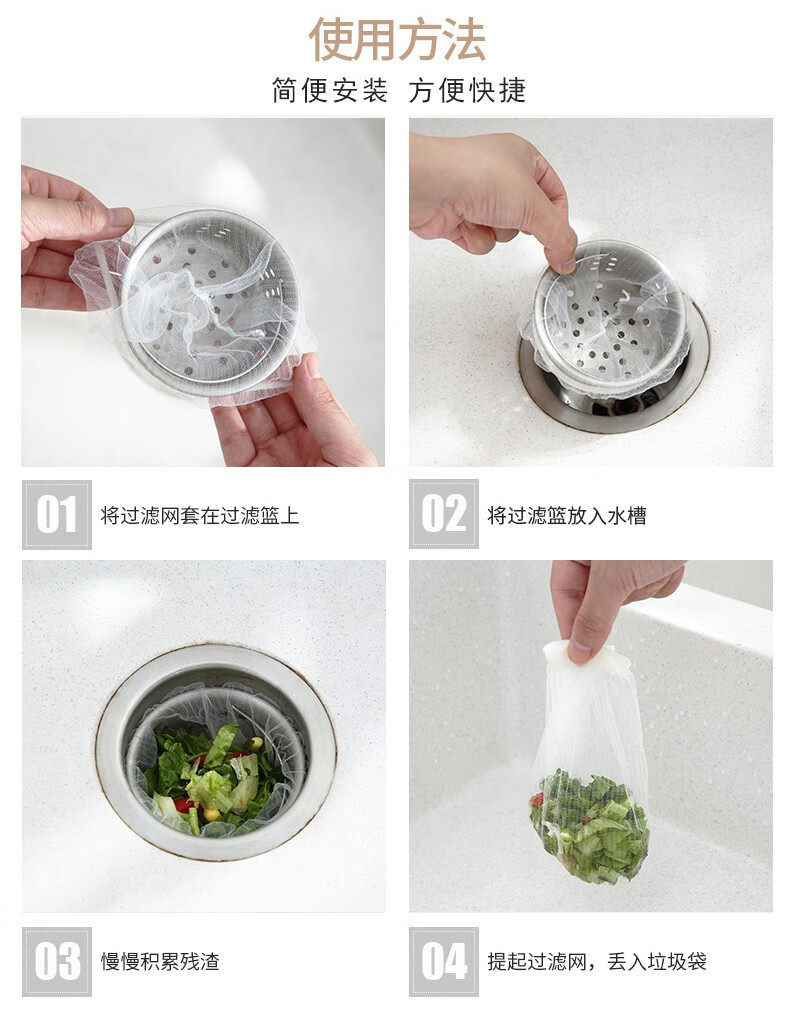 使用方法

简便安装 方便快捷

01 将过滤网套在过滤篮上

02 将过滤篮放入水槽

03 慢慢积累残渣

04 提起过滤网，丢入垃圾袋