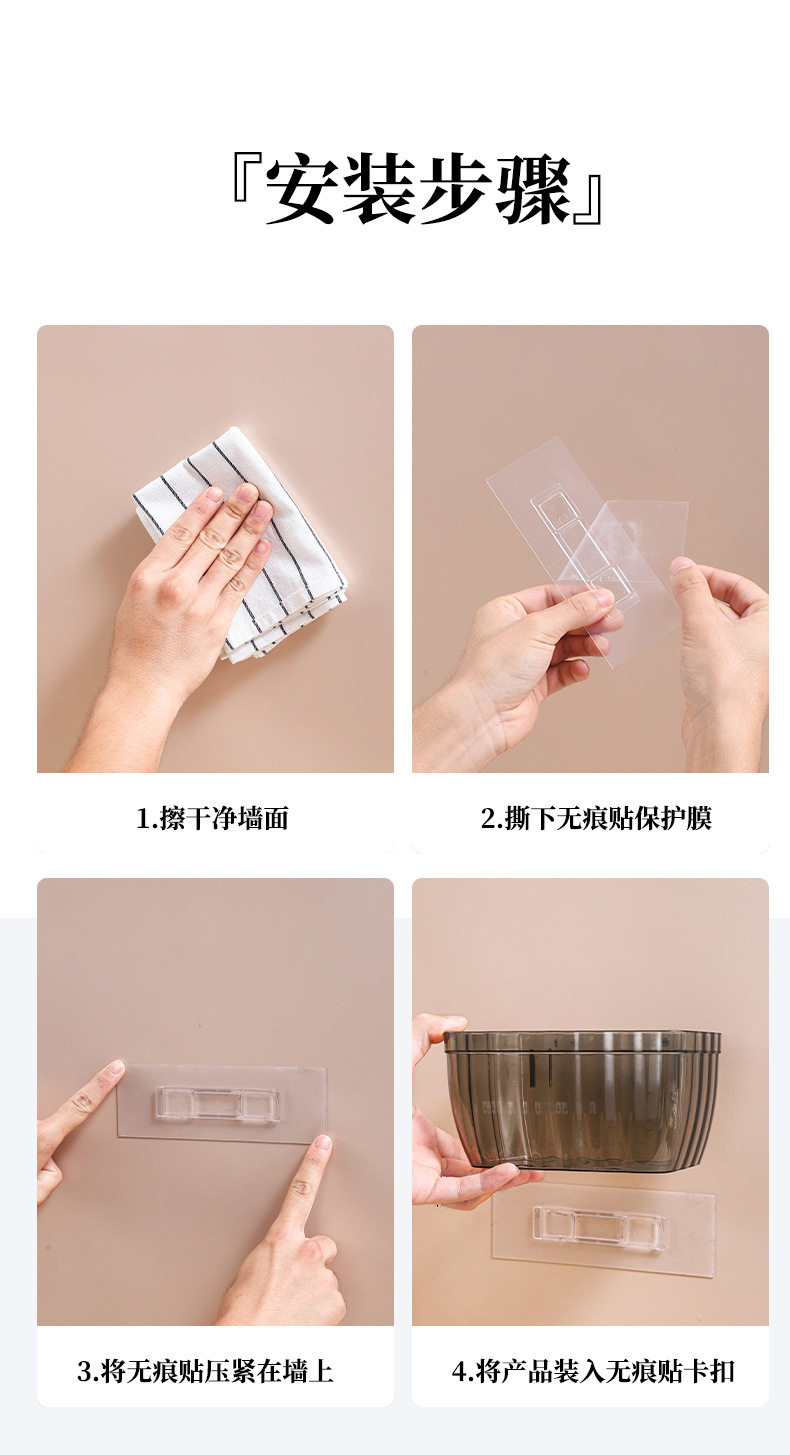 『安装步骤』

1.擦干净墙面

2.撕下无痕贴保护膜

3.将无痕贴压紧在墙上

4.将产品装入无痕贴卡扣