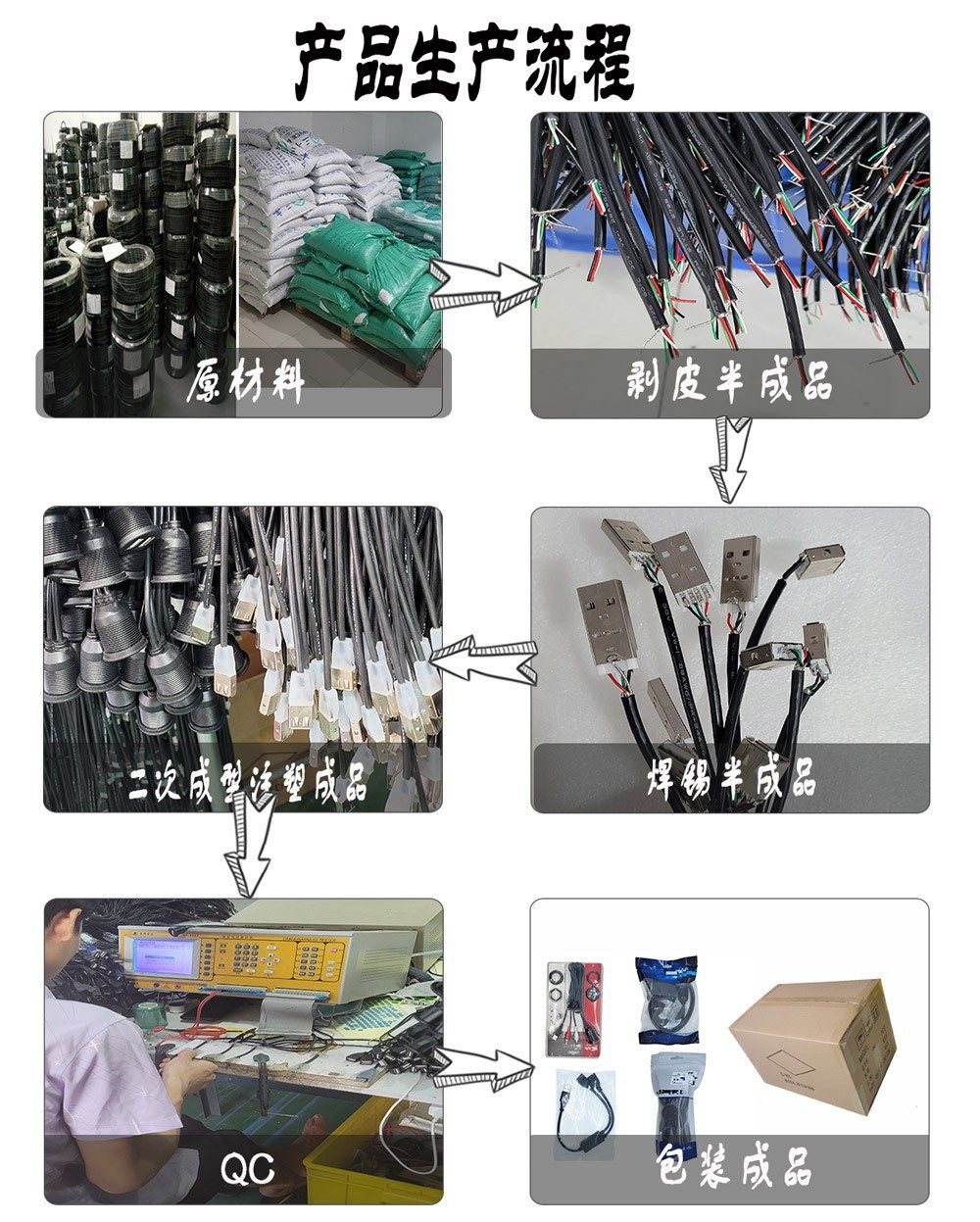 产品生产流程

原材料

剥皮半成品

焊锡半成品

二次成型注塑成品

QC

包装成品