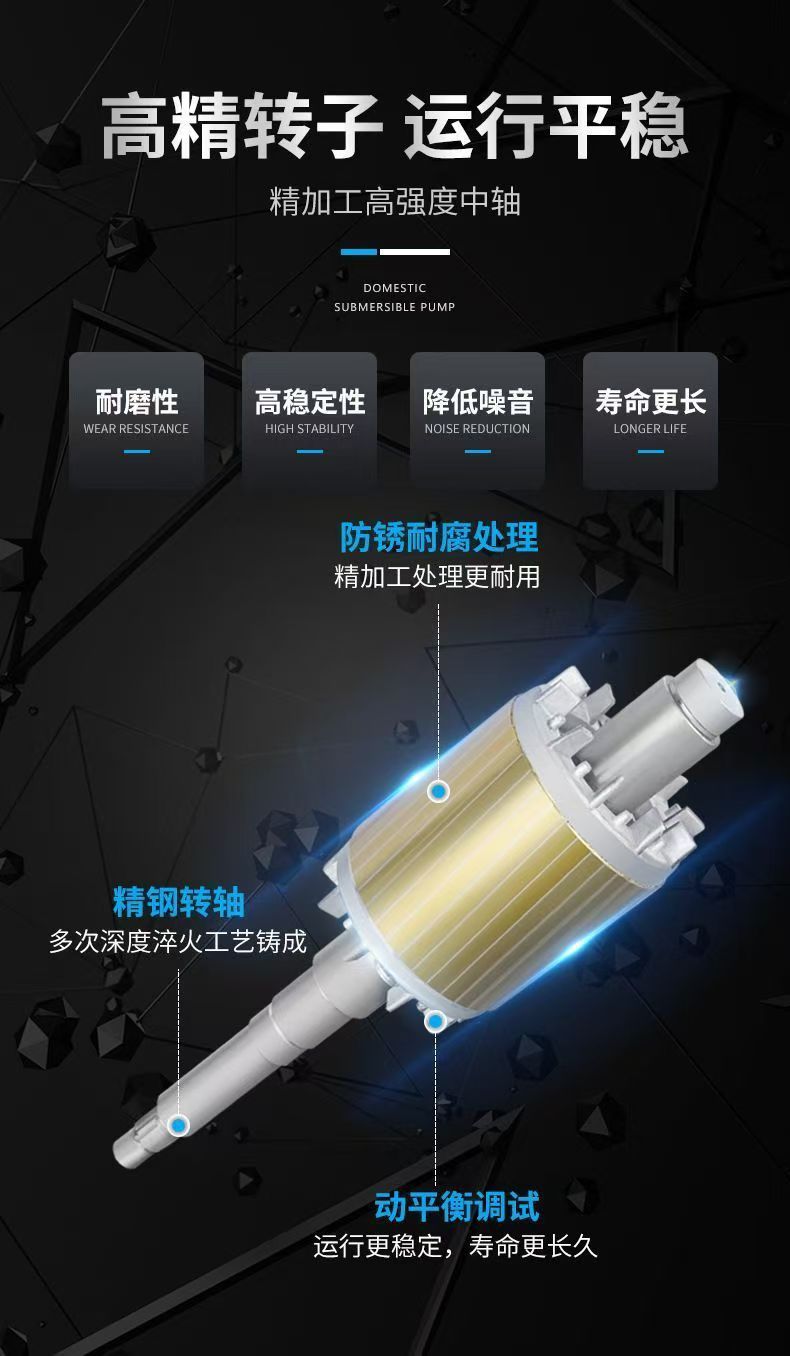 高精转子 运行平稳

精加工高强度中轴

DOMESTIC
SUBMERSIBLE PUMP

耐磨性
WEAR RESISTANCE

高稳定性
HIGH STABILITY

降低噪音
NOISE REDUCTION

寿命更长
LONGER LIFE

防锈耐腐处理
精加工处理更耐用

精钢转轴
多次深度淬火工艺铸成

动平衡调试
运行更稳定，寿命更长久