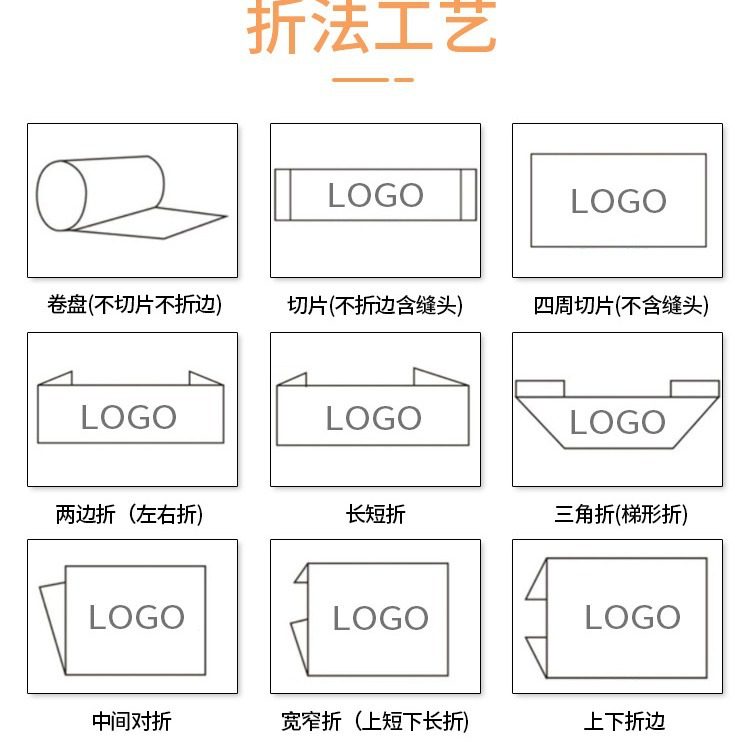 折法工艺

卷盘(不切片不折边)

LOGO

切片(不折边含缝头)

LOGO

四周切片(不含缝头)

LOGO

两边折（左右折)

LOGO

长短折

LOGO

三角折(梯形折)

LOGO

中间对折

LOGO

宽窄折（上短下长折)

LOGO

上下折边