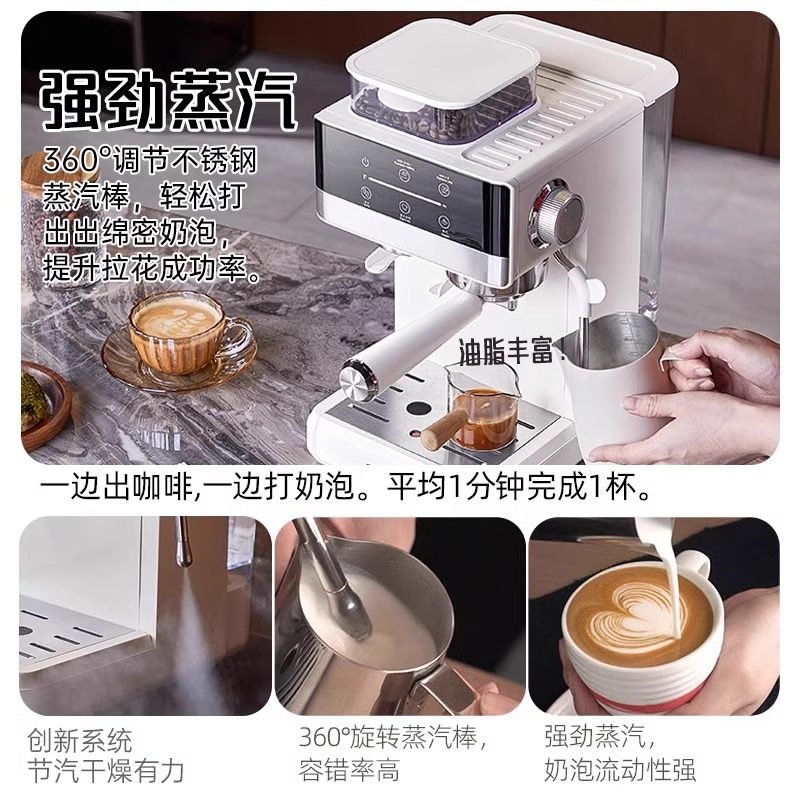 强劲蒸汽

360°调节不锈钢蒸汽棒，轻松打出出绵密奶泡，提升拉花成功率。

油脂丰富

一边出咖啡,一边打奶泡。平均1分钟完成1杯。

创新系统
节汽干燥有力

360°旋转蒸汽棒，
容错率高

强劲蒸汽，
奶泡流动性强