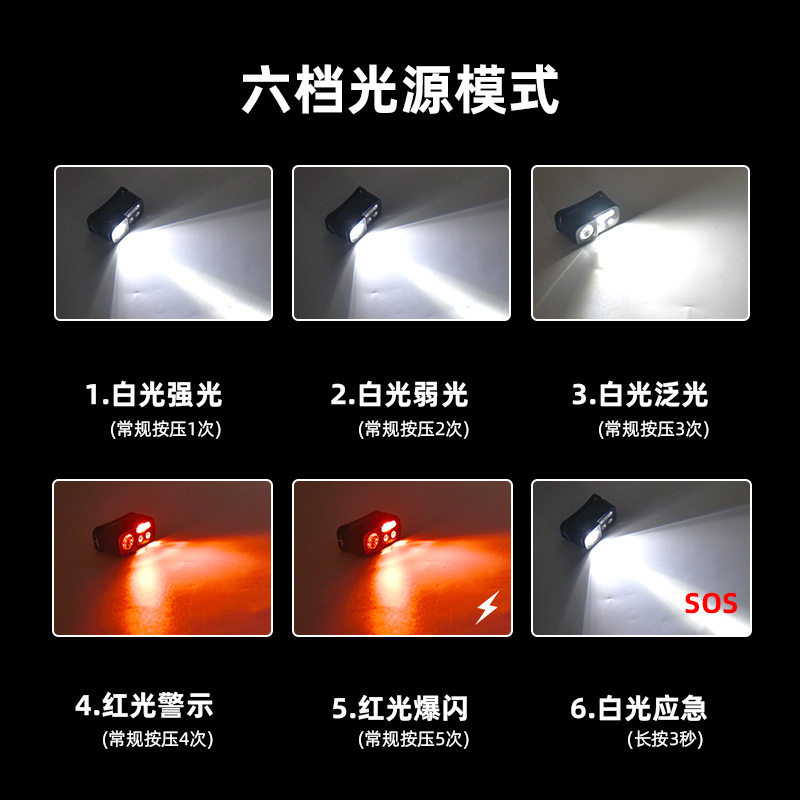 六档光源模式

1.白光强光
(常规按压1次)

2.白光弱光
(常规按压2次)

3.白光泛光
(常规按压3次)

SOS

4.红光警示
(常规按压4次)

5.红光爆闪
(常规按压5次)

6.白光应急
(长按3秒)