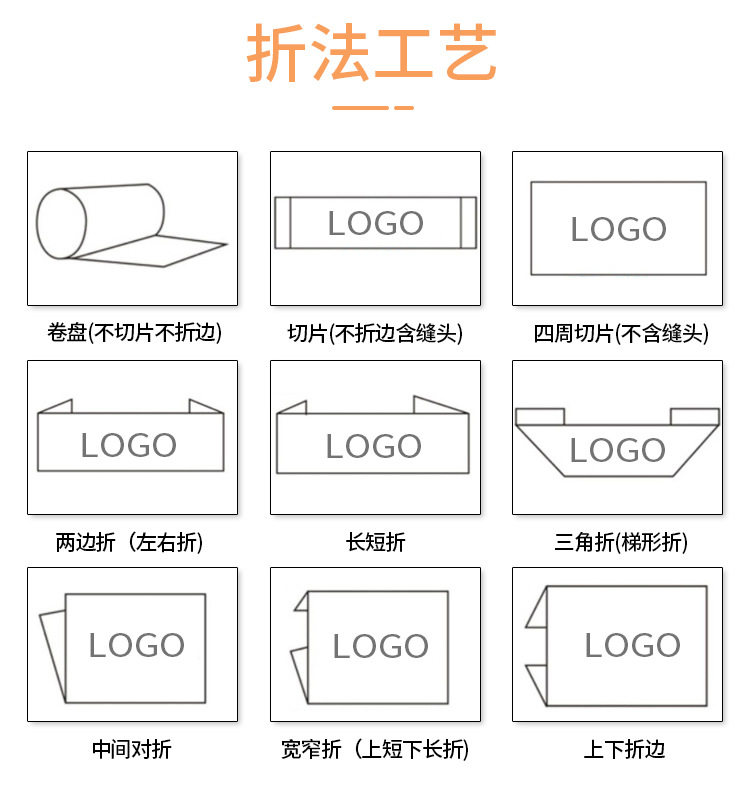 折法工艺

卷盘(不切片不折边)

LOGO

切片(不折边含缝头)

LOGO

四周切片(不含缝头)

LOGO

两边折（左右折)

LOGO

长短折

LOGO

三角折(梯形折)

LOGO

中间对折

LOGO

宽窄折（上短下长折)

LOGO

上下折边