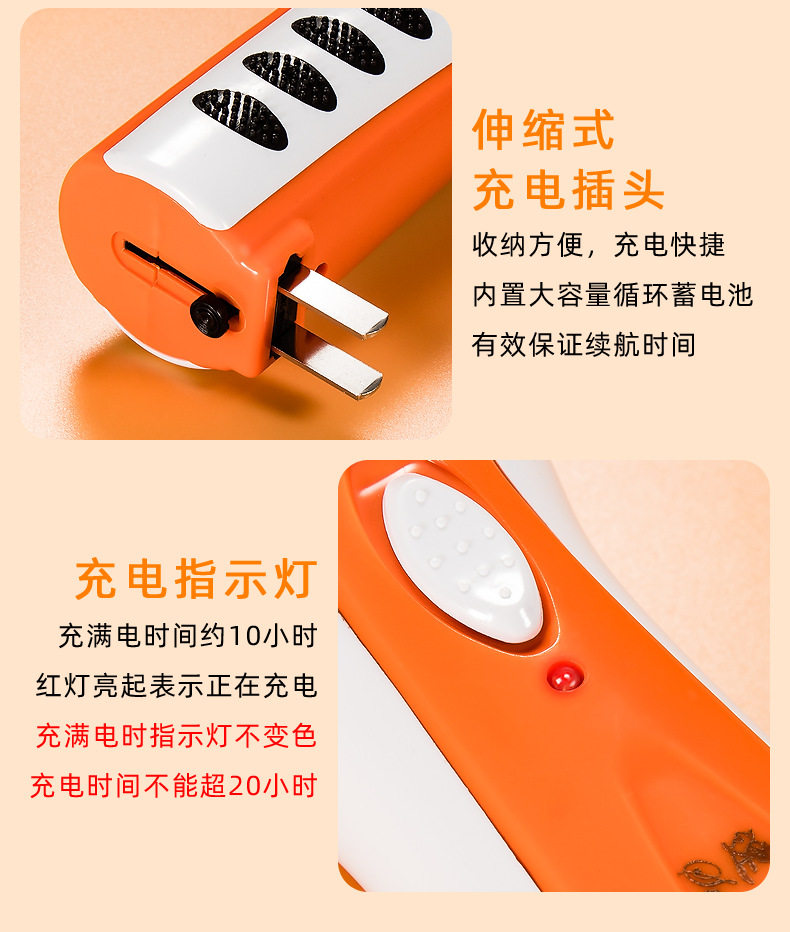 伸缩式
充电插头

收纳方便，充电快捷
内置大容量循环蓄电池
有效保证续航时间

充电指示灯

充满电时间约10小时
红灯亮起表示正在充电
充满电时指示灯不变色
充电时间不能超20小时