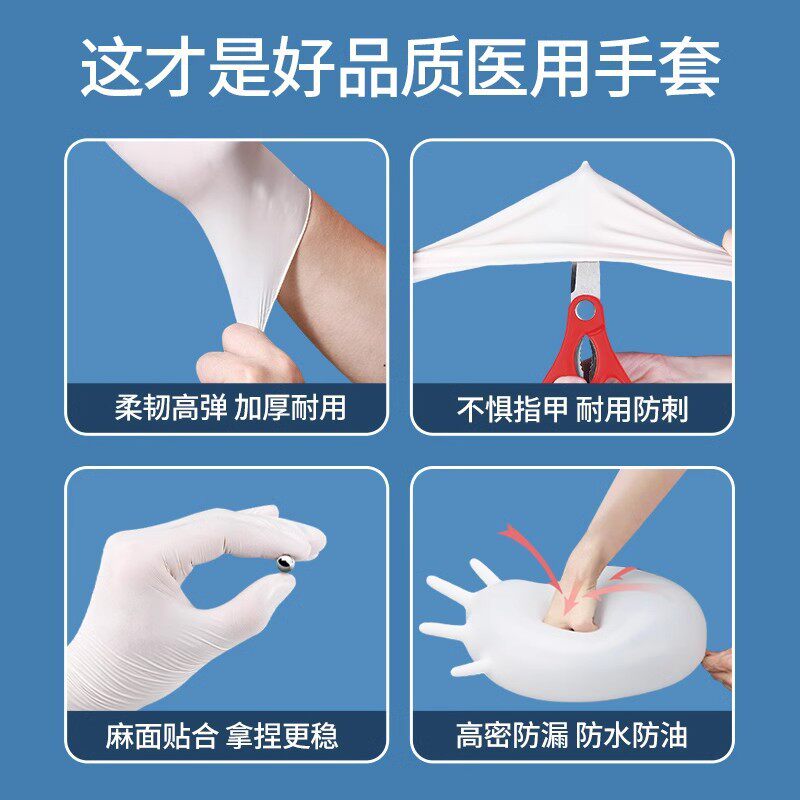 这才是好品质医用手套

柔韧高弹 加厚耐用

不惧指甲 耐用防刺

麻面贴合 拿捏更稳

高密防漏 防水防油