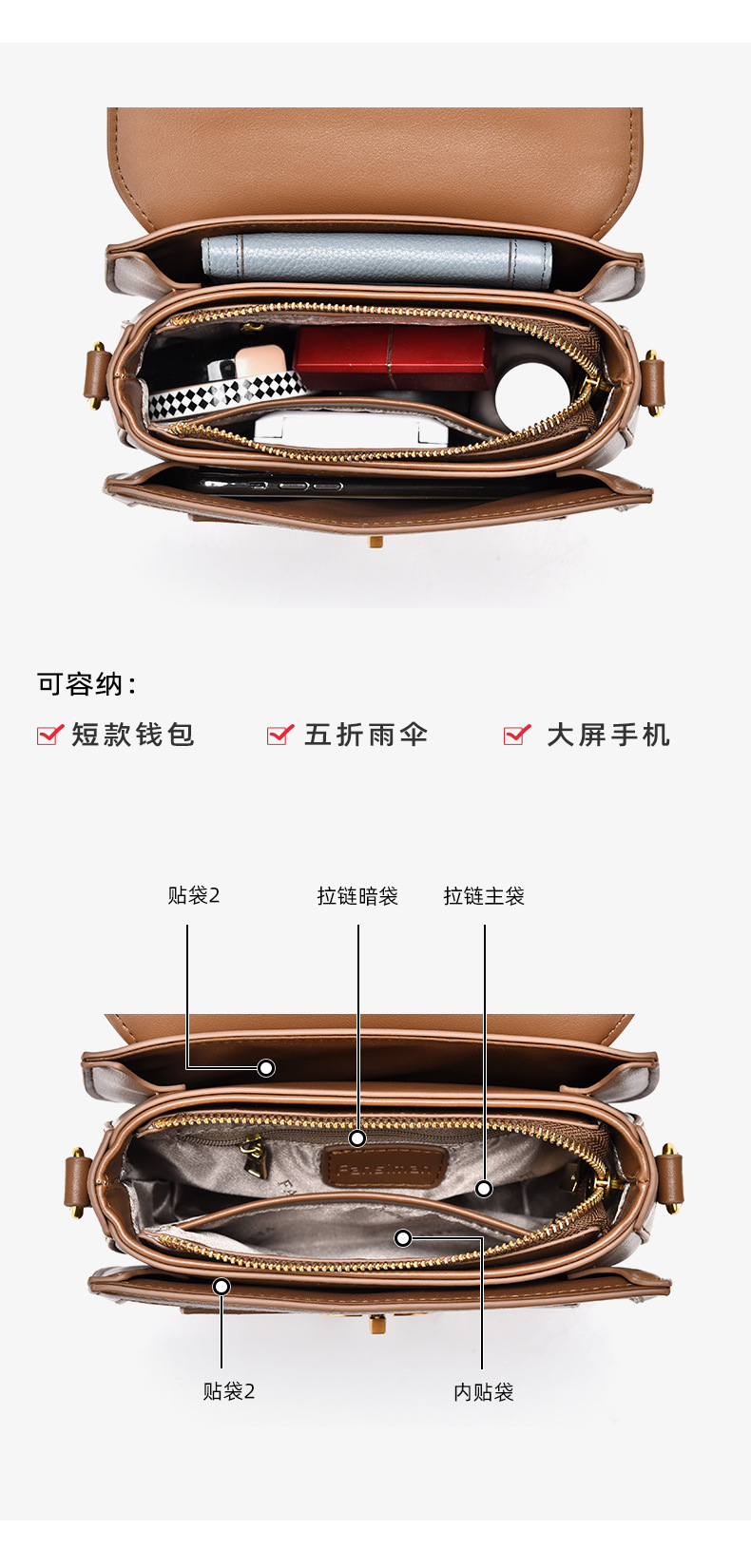 可容纳：

短款钱包　五折雨伞　大屏手机

贴袋2　拉链暗袋　拉链主袋

Fansimen

贴袋2　内贴袋