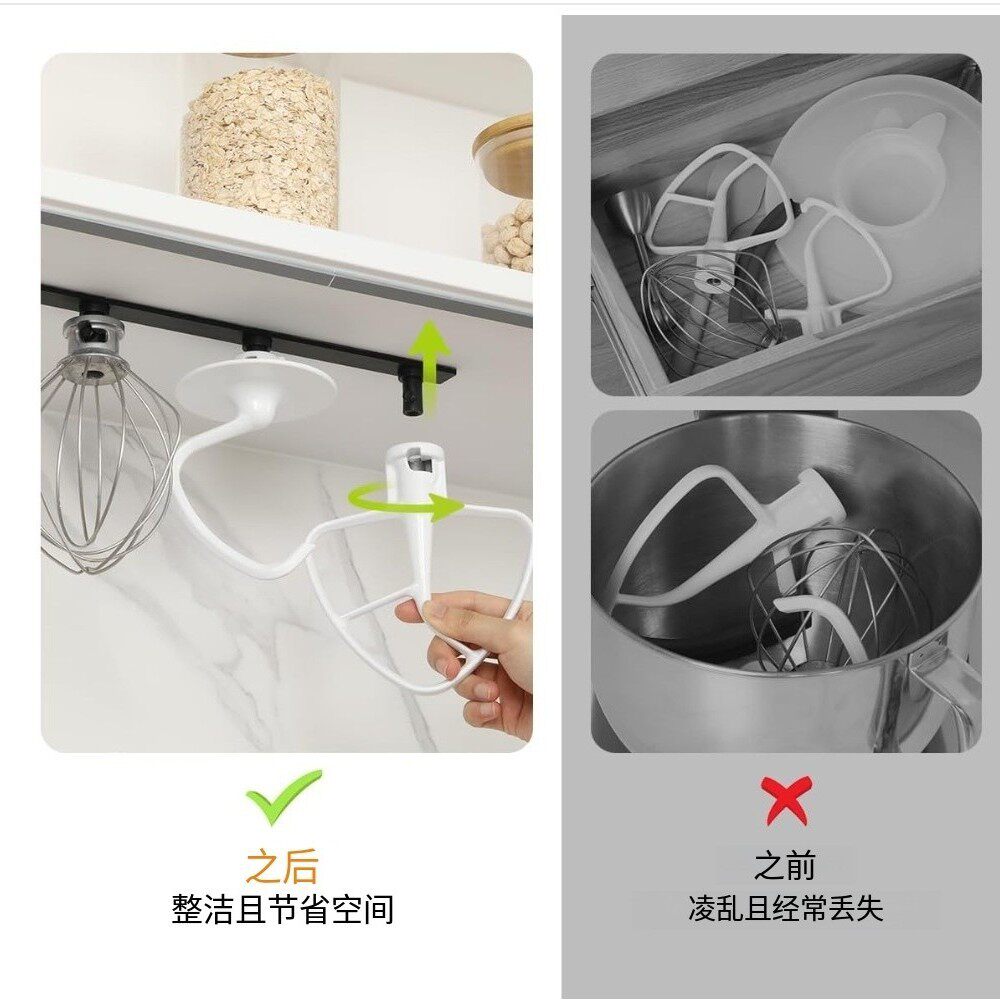 之后
整洁且节省空间

之前
凌乱且经常丢失