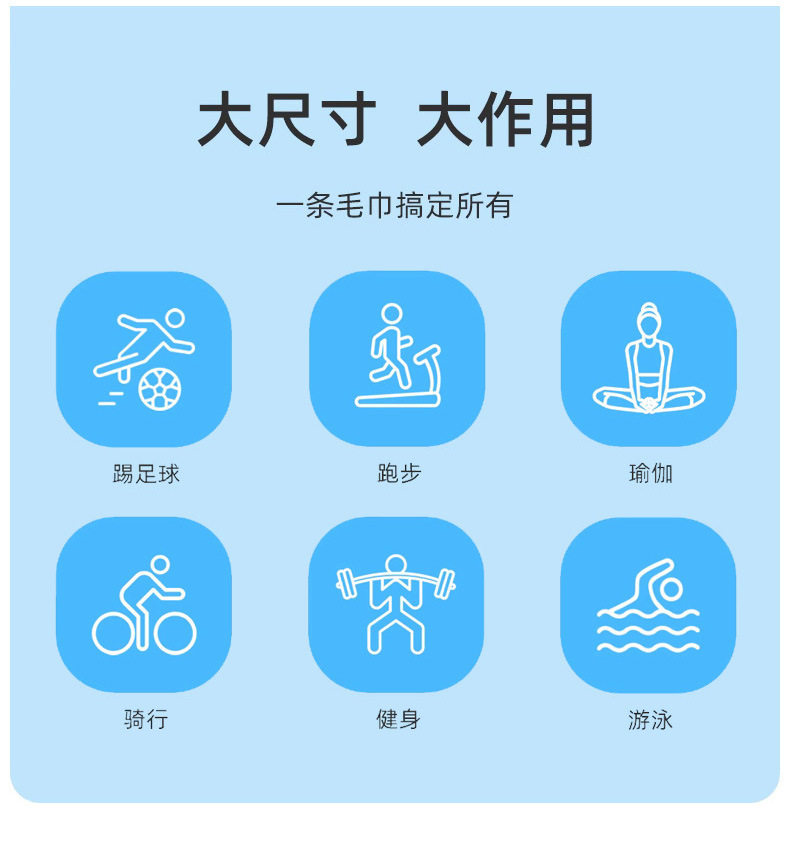 大尺寸 大作用

一条毛巾搞定所有

踢足球

跑步

瑜伽

骑行

健身

游泳