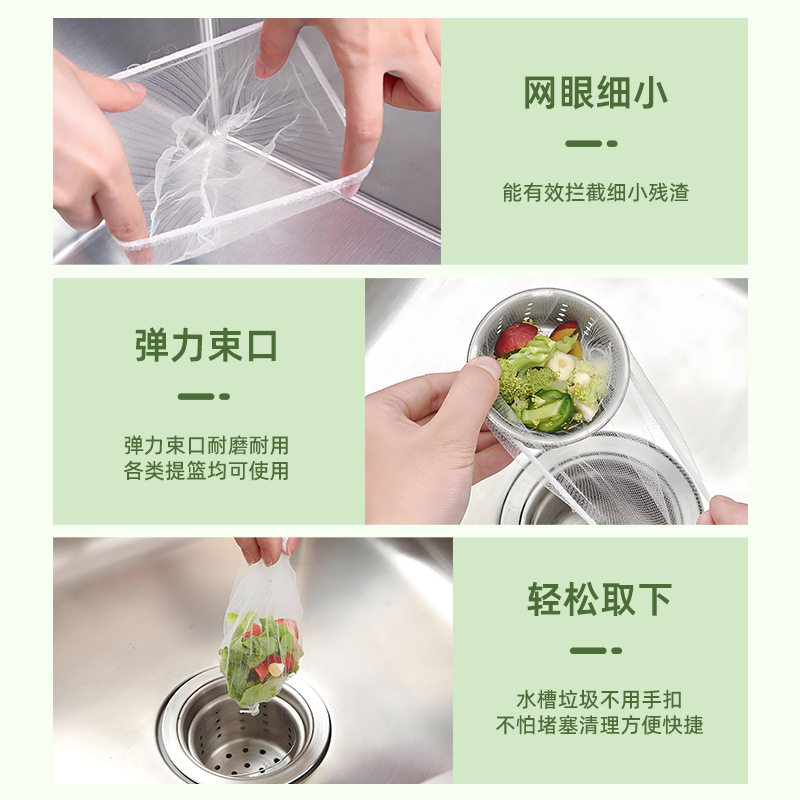 网眼细小

能有效拦截细小残渣

弹力束口

弹力束口耐磨耐用
各类提篮均可使用

轻松取下

水槽垃圾不用手扣
不怕堵塞清理方便快捷