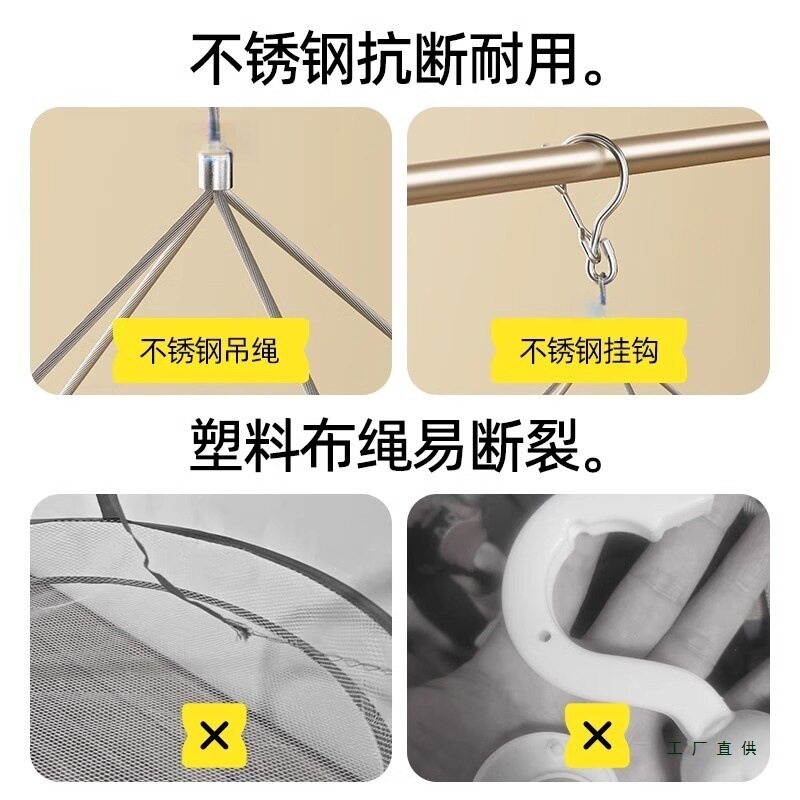 不锈钢抗断耐用。

不锈钢吊绳

不锈钢挂钩

塑料布绳易断裂。

×

×

工厂直供