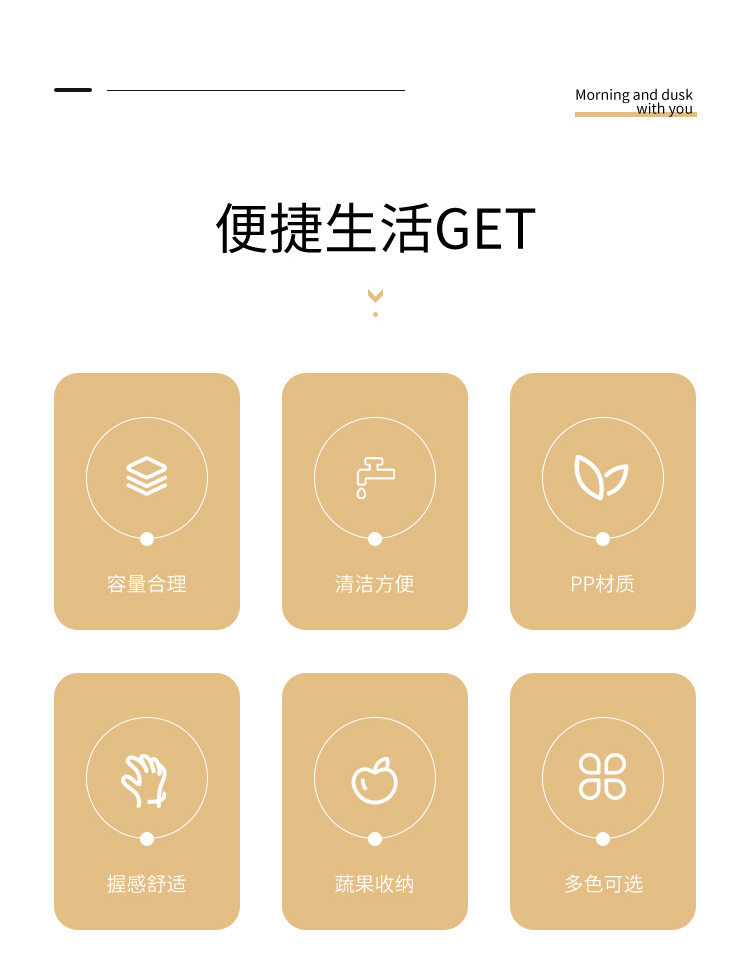 Morning and dusk
with you

便捷生活GET

容量合理

清洁方便

PP材质

握感舒适

蔬果收纳

多色可选