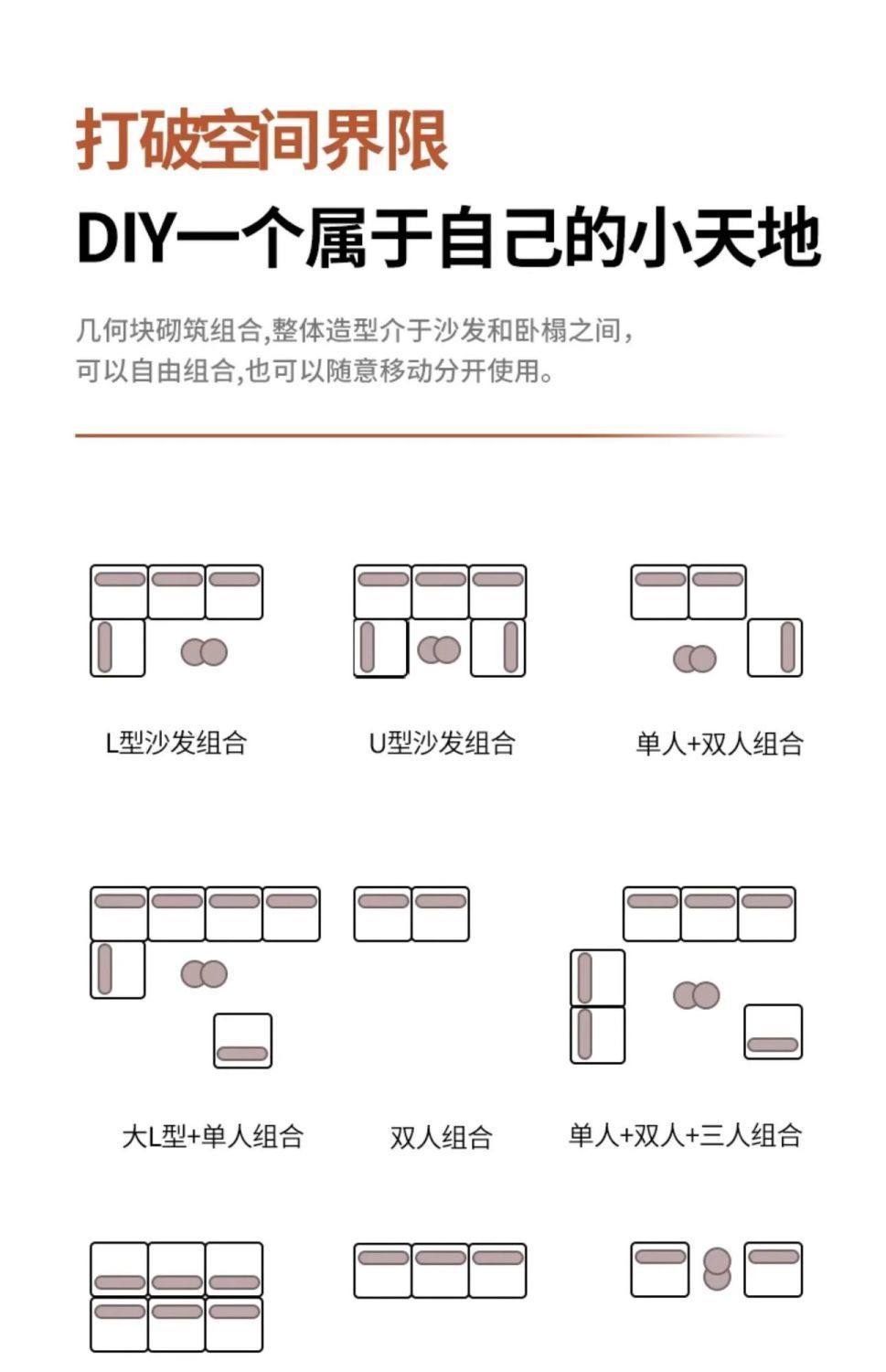 打破空间界限

DIY一个属于自己的小天地

几何块砌筑组合,整体造型介于沙发和卧榻之间,
可以自由组合,也可以随意移动分开使用。

L型沙发组合

U型沙发组合

单人+双人组合

大L型+单人组合

双人组合

单人+双人+三人组合