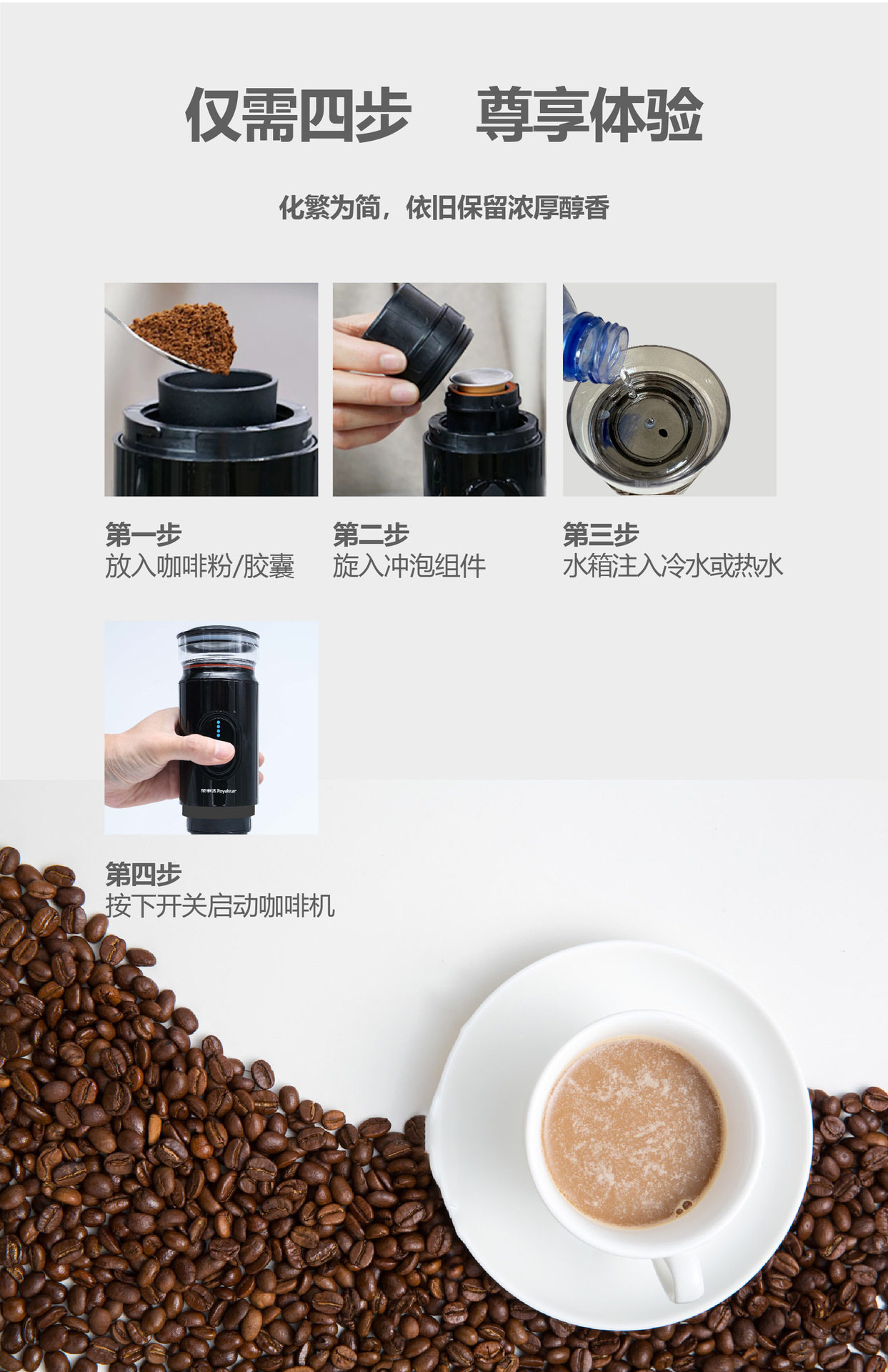 仅需四步　尊享体验

化繁为简，依旧保留浓厚醇香

第一步
放入咖啡粉/胶囊

第二步
旋入冲泡组件

第三步
水箱注入冷水或热水

荣事达 Royalstar

第四步
按下开关启动咖啡机