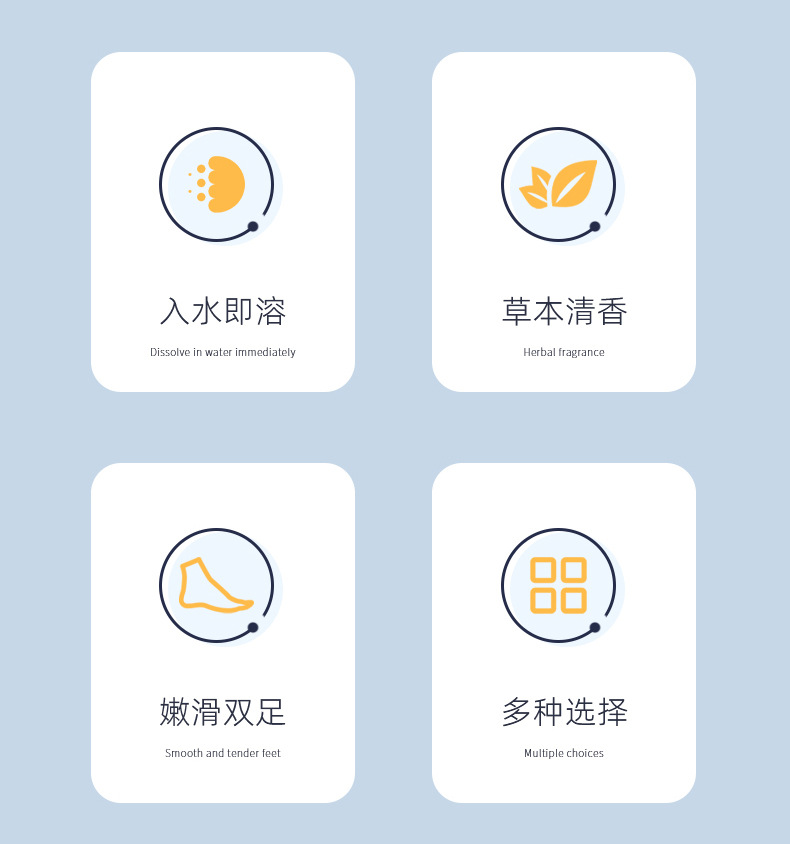 入水即溶

Dissolve in water immediately

草本清香

Herbal fragrance

嫩滑双足

Smooth and tender feet

多种选择

Multiple choices