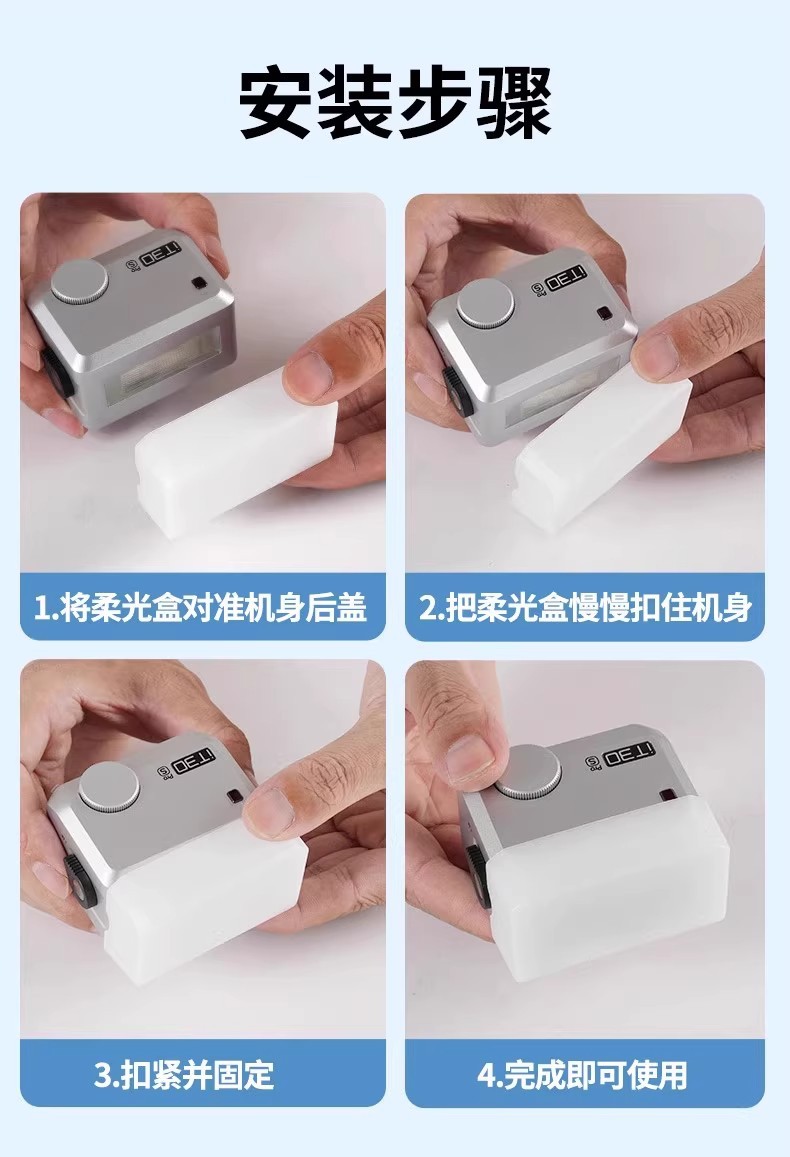 安装步骤

iT30 Pro

1.将柔光盒对准机身后盖

iT30 Pro

2.把柔光盒慢慢扣住机身

iT30 Pro

3.扣紧并固定

iT30 Pro

4.完成即可使用