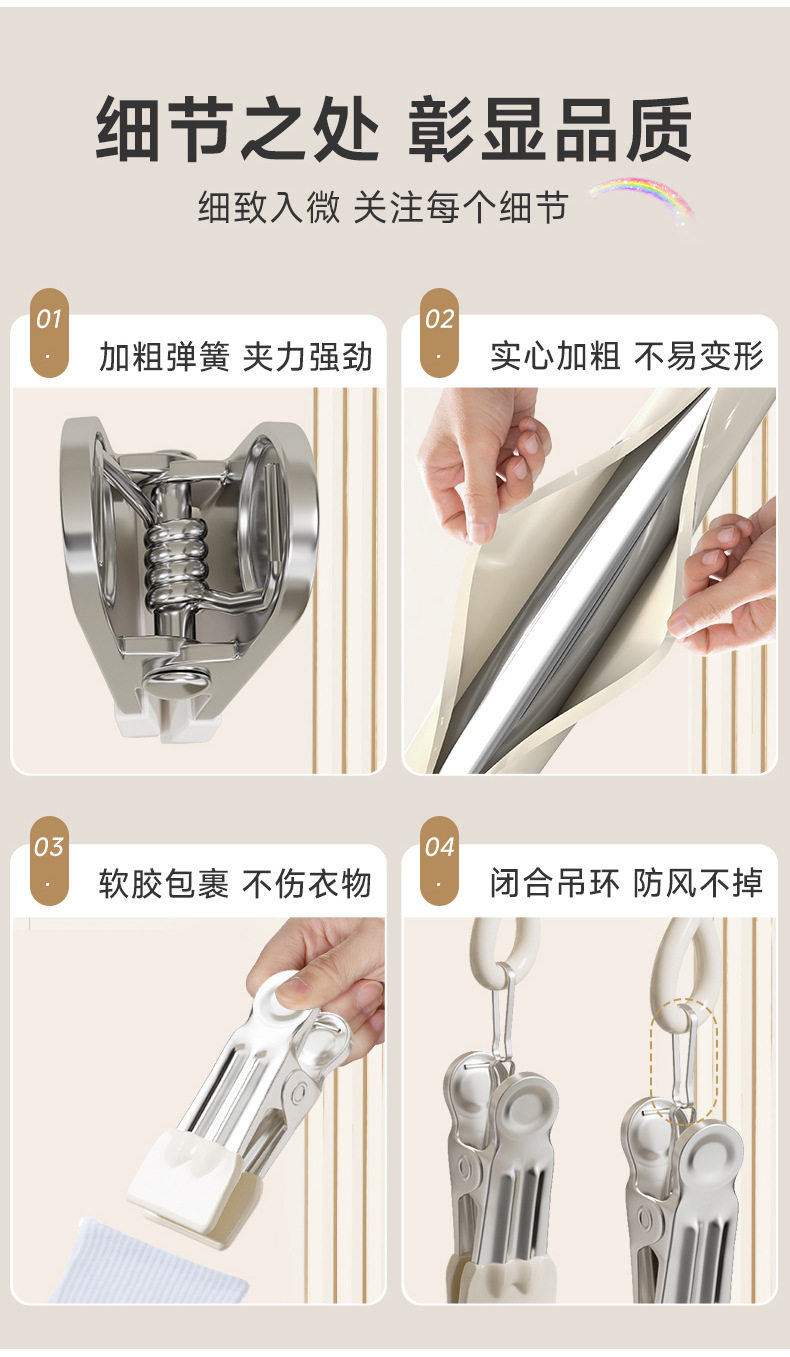 细节之处 彰显品质

细致入微 关注每个细节

01

加粗弹簧 夹力强劲

02

实心加粗 不易变形

03

软胶包裹 不伤衣物

04

闭合吊环 防风不掉