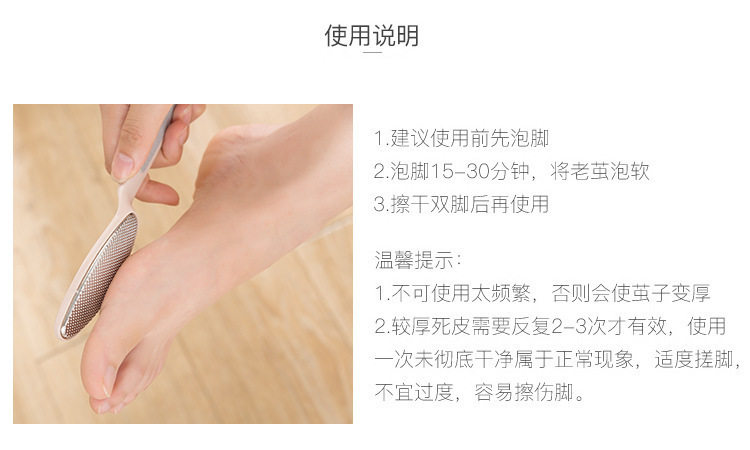 使用说明

1.建议使用前先泡脚
2.泡脚15-30分钟，将老茧泡软
3.擦干双脚后再使用

温馨提示：
1.不可使用太频繁，否则会使茧子变厚
2.较厚死皮需要反复2-3次才有效，使用一次未彻底干净属于正常现象，适度搓脚，不宜过度，容易擦伤脚。