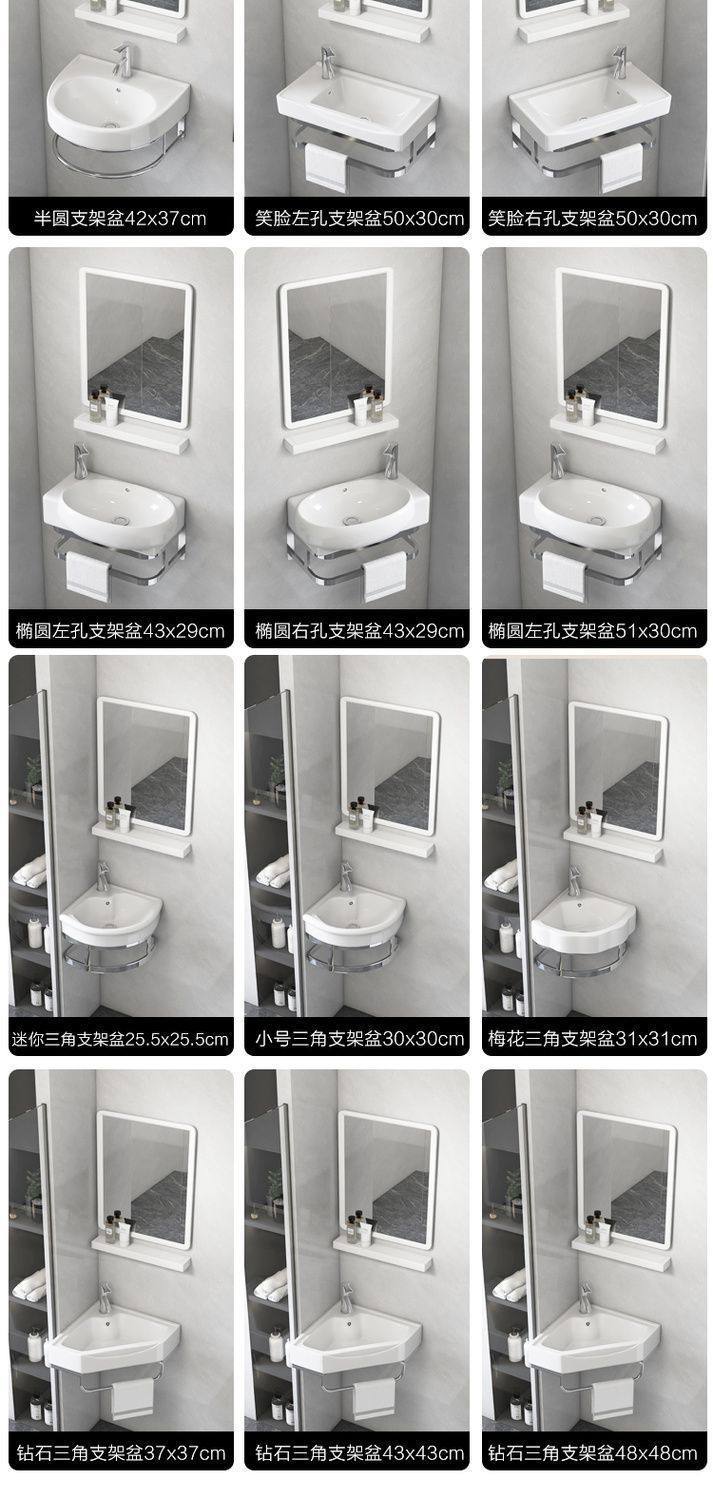 半圆支架盆42x37cm

笑脸左孔支架盆50x30cm

笑脸右孔支架盆50x30cm

椭圆左孔支架盆43x29cm

椭圆右孔支架盆43x29cm

椭圆左孔支架盆51x30cm

迷你三角支架盆25.5x25.5cm

小号三角支架盆30x30cm

梅花三角支架盆31x31cm

钻石三角支架盆37x37cm

钻石三角支架盆43x43cm

钻石三角支架盆48x48cm