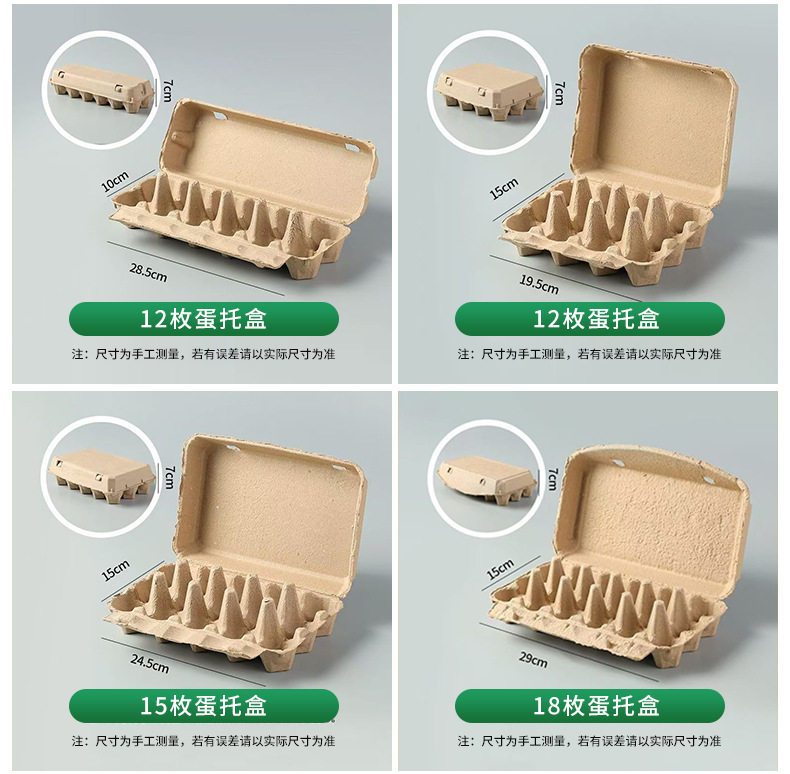 7cm

10cm

28.5cm

12枚蛋托盒

注：尺寸为手工测量，若有误差请以实际尺寸为准

7cm

15cm

19.5cm

12枚蛋托盒

注：尺寸为手工测量，若有误差请以实际尺寸为准

7cm

15cm

24.5cm

15枚蛋托盒

注：尺寸为手工测量，若有误差请以实际尺寸为准

7cm

15cm

29cm

18枚蛋托盒

注：尺寸为手工测量，若有误差请以实际尺寸为准