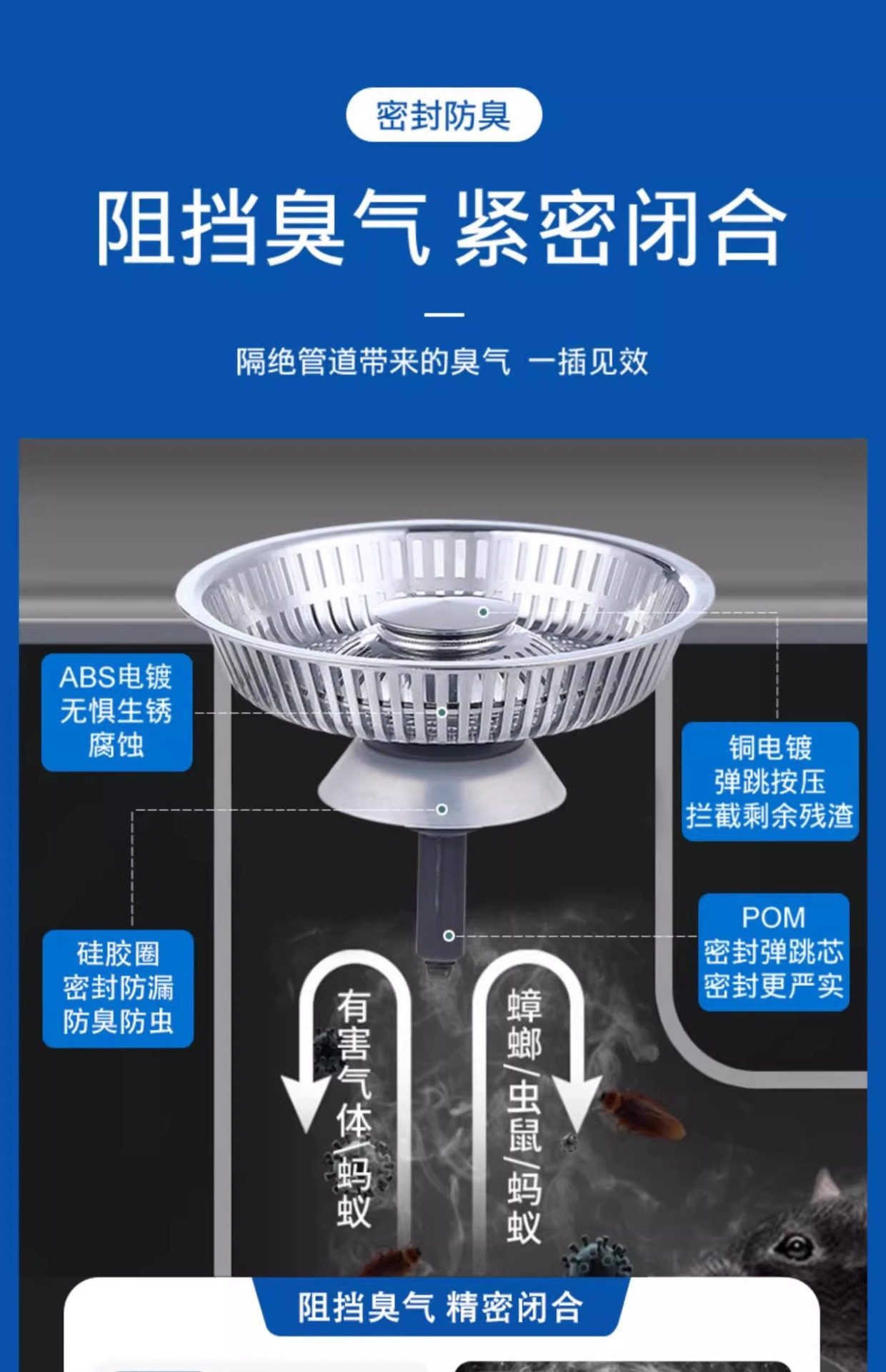 密封防臭

阻挡臭气 紧密闭合

隔绝管道带来的臭气 一插见效

ABS电镀
无惧生锈
腐蚀

铜电镀
弹跳按压
拦截剩余残渣

硅胶圈
密封防漏
防臭防虫

POM
密封弹跳芯
密封更严实

有害气体/蚂蚁

蟑螂/虫鼠/蚂蚁

阻挡臭气 精密闭合