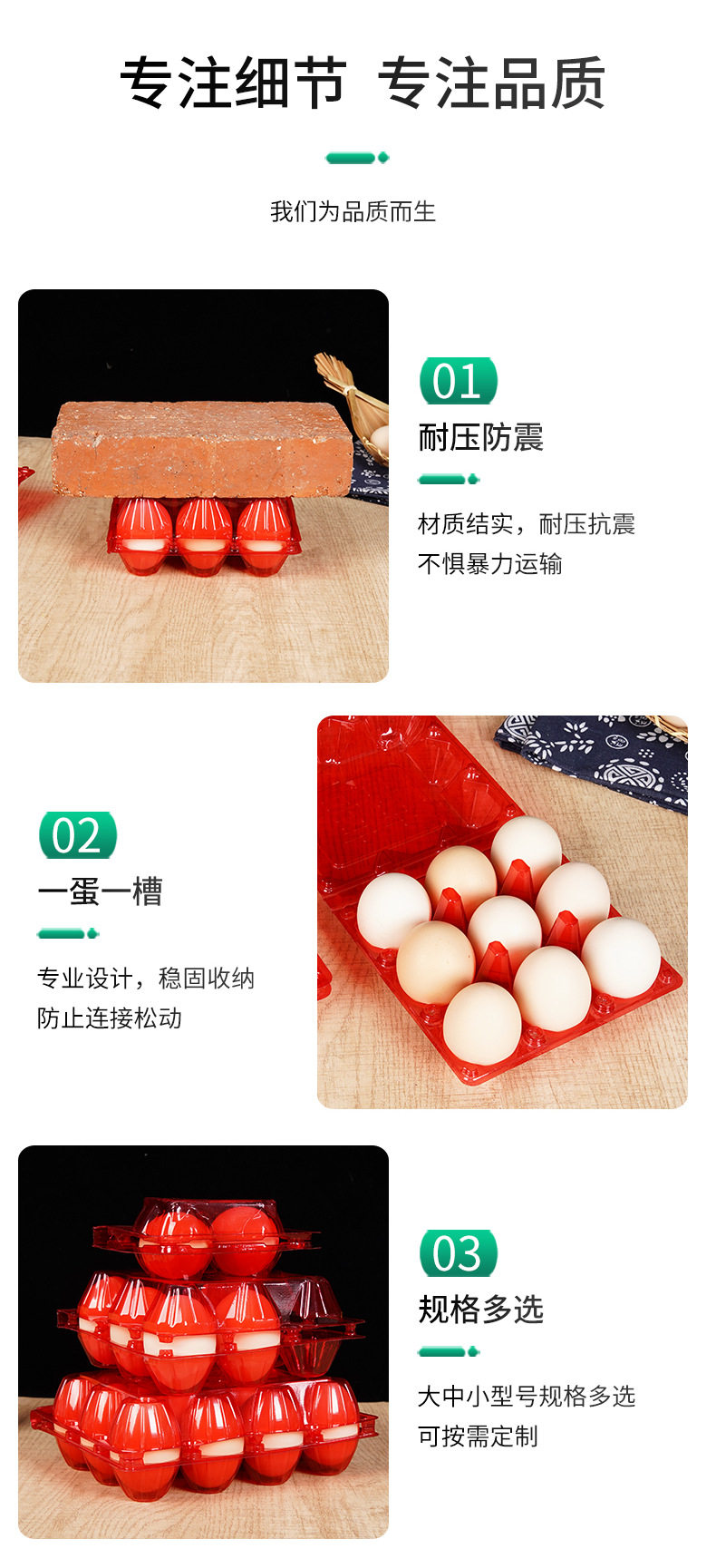 专注细节 专注品质

我们为品质而生

01
耐压防震

材质结实，耐压抗震
不惧暴力运输

02
一蛋一槽

专业设计，稳固收纳
防止连接松动

03
规格多选

大中小型号规格多选
可按需定制