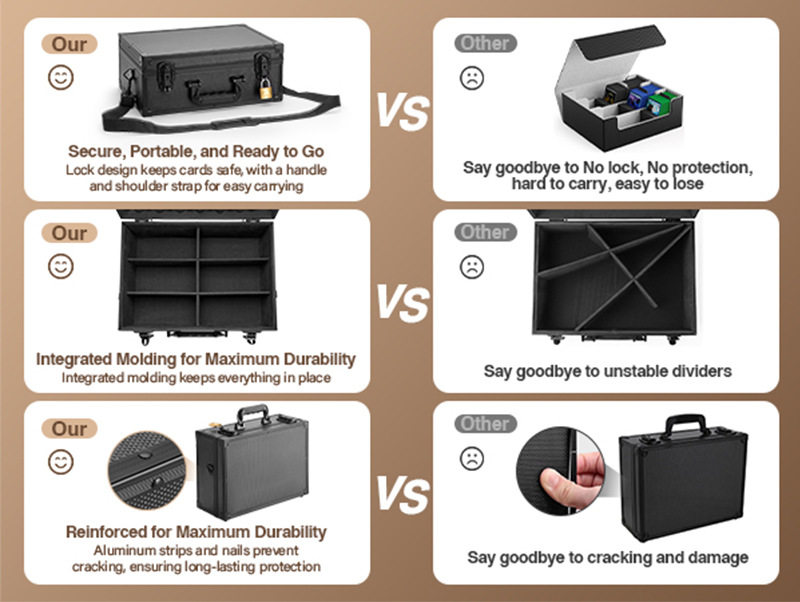 Our

Secure, Portable, and Ready to Go
Lock design keeps cards safe, with a handle and shoulder strap for easy carrying

VS

Other

Say goodbye to No lock, No protection, hard to carry, easy to lose

Our

Integrated Molding for Maximum Durability
Integrated molding keeps everything in place

VS

Other

Say goodbye to unstable dividers

Our

Reinforced for Maximum Durability
Aluminum strips and nails prevent cracking, ensuring long-lasting protection

VS

Other

Say goodbye to cracking and damage