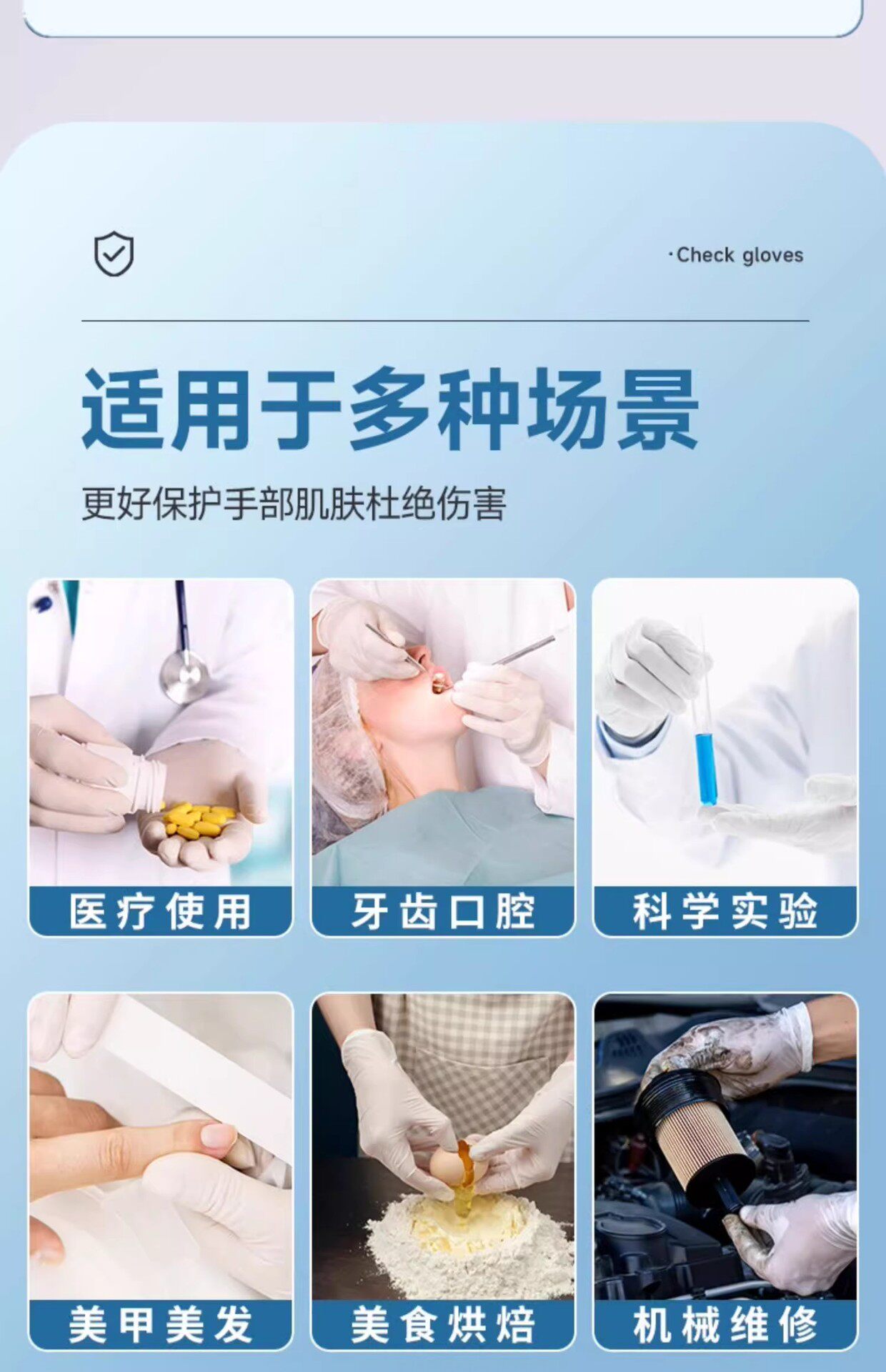 ·Check gloves

适用于多种场景

更好保护手部肌肤杜绝伤害

医疗使用

牙齿口腔

科学实验

美甲美发

美食烘焙

机械维修