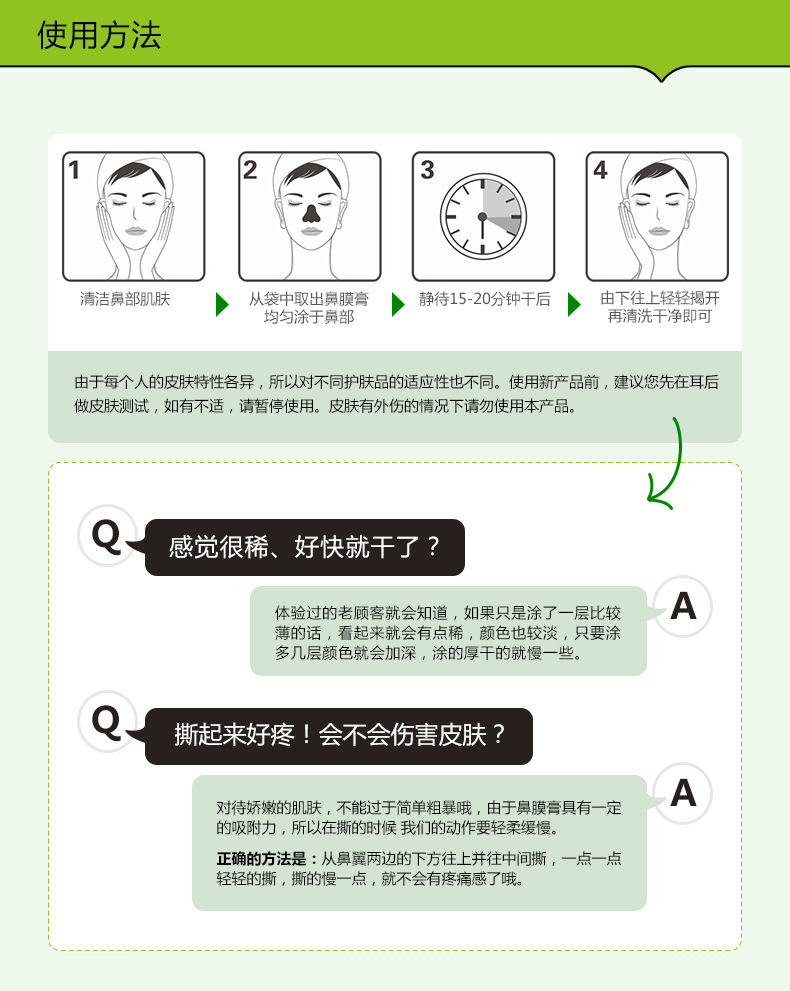 使用方法

1
清洁鼻部肌肤

2
从袋中取出鼻膜膏均匀涂于鼻部

3
静待15-20分钟干后

4
由下往上轻轻揭开再清洗干净即可

由于每个人的皮肤特性各异，所以对不同护肤品的适应性也不同。使用新产品前，建议您先在耳后做皮肤测试，如有不适，请暂停使用。皮肤有外伤的情况下请勿使用本产品。

Q
感觉很稀、好快就干了？

A
体验过的老顾客就会知道，如果只是涂了一层比较薄的话，看起来就会有点稀，颜色也较淡，只要涂多几层颜色就会加深，涂的厚干的就慢一些。

Q
撕起来好疼！会不会伤害皮肤？

A
对待娇嫩的肌肤，不能过于简单粗暴哦，由于鼻膜膏具有一定的吸附力，所以在撕的时候 我们的动作要轻柔缓慢。

正确的方法是：从鼻翼两边的下方往上并往中间撕，一点一点轻轻的撕，撕的慢一点，就不会有疼痛感了哦。