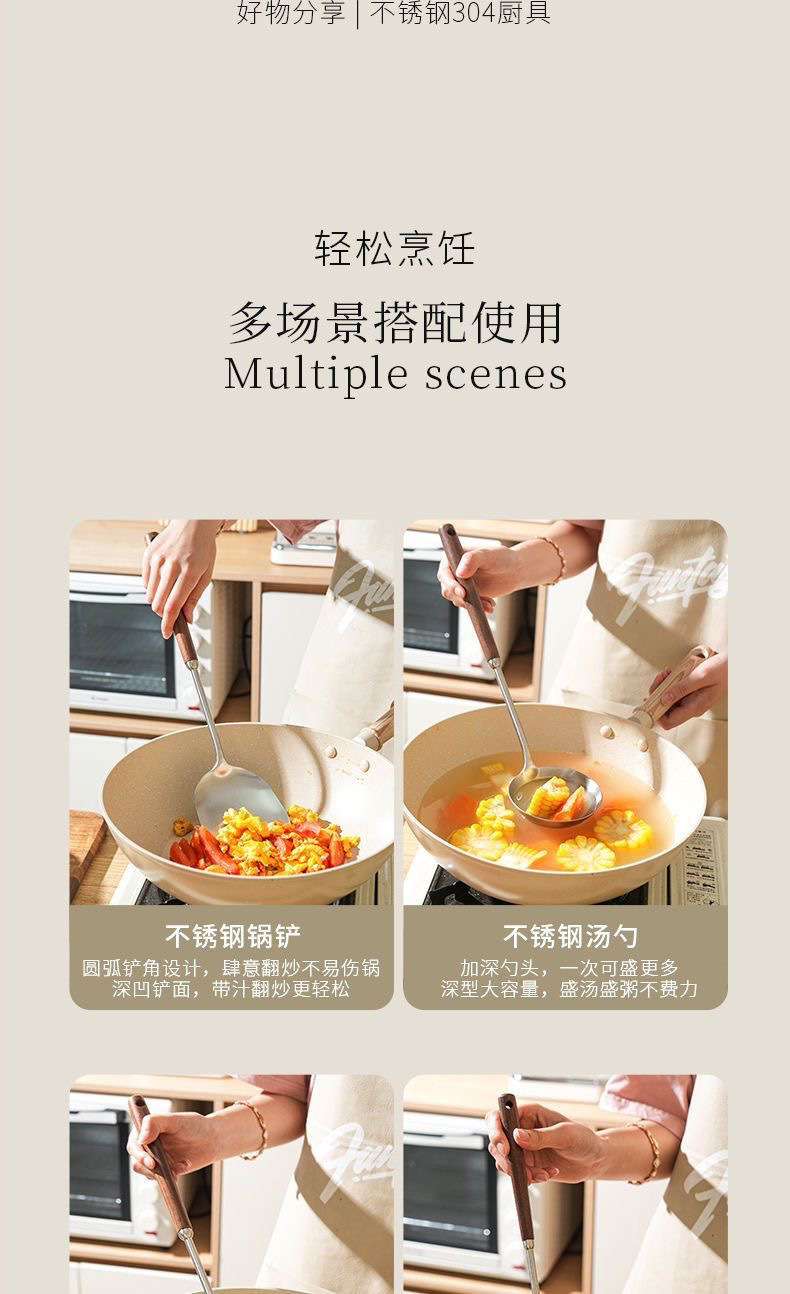 好物分享 | 不锈钢304厨具

轻松烹饪

多场景搭配使用
Multiple scenes

不锈钢锅铲
圆弧铲角设计，肆意翻炒不易伤锅
深凹铲面，带汁翻炒更轻松

不锈钢汤勺
加深勺头，一次可盛更多
深型大容量，盛汤盛粥不费力