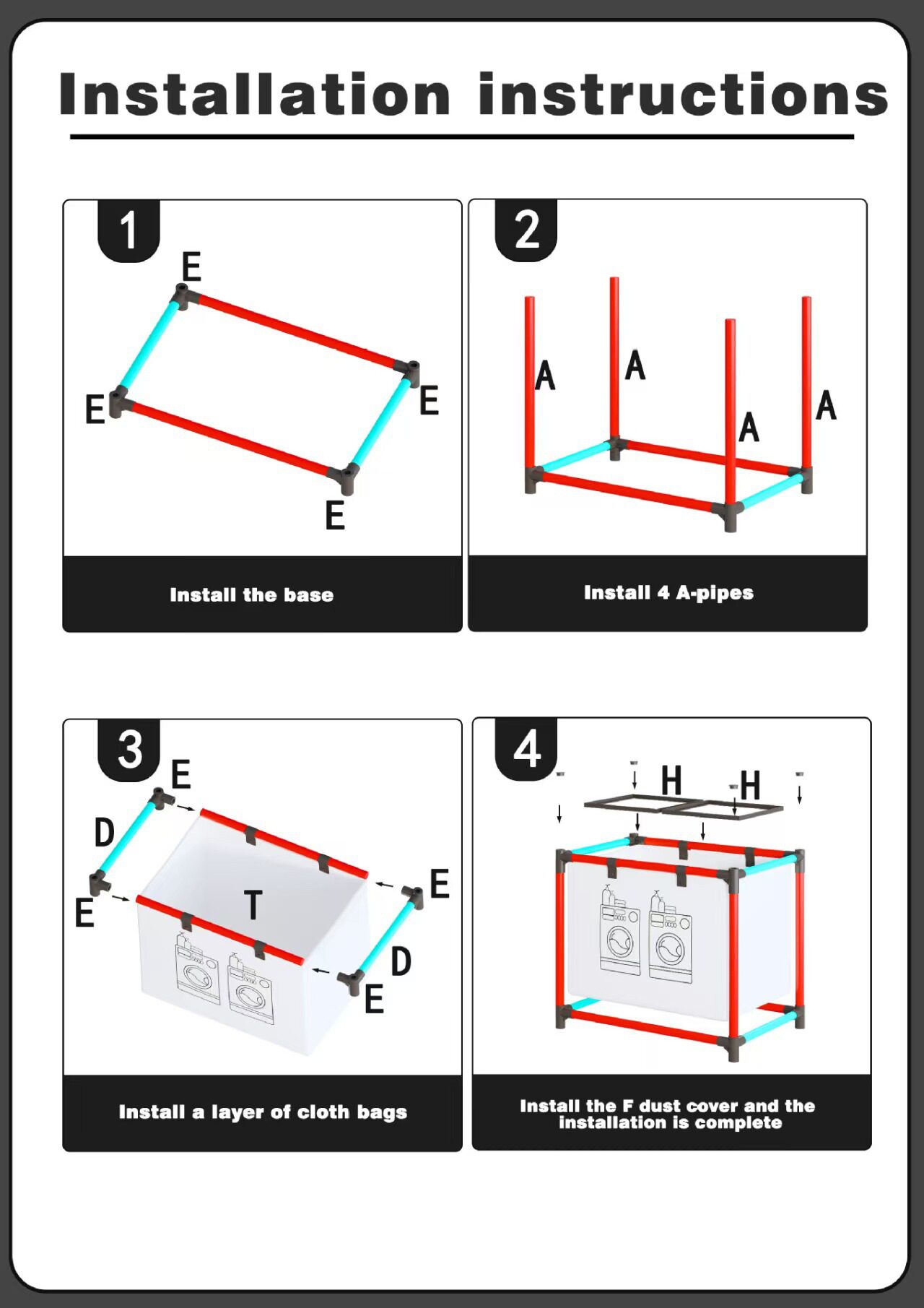 Installation instructions

1

E

E

E

E

Install the base

2

A

A

A

A

Install 4 A-pipes

3

E

D

E

T

E

D

E

Install a layer of cloth bags

4

H

H

Install the F dust cover and the installation is complete