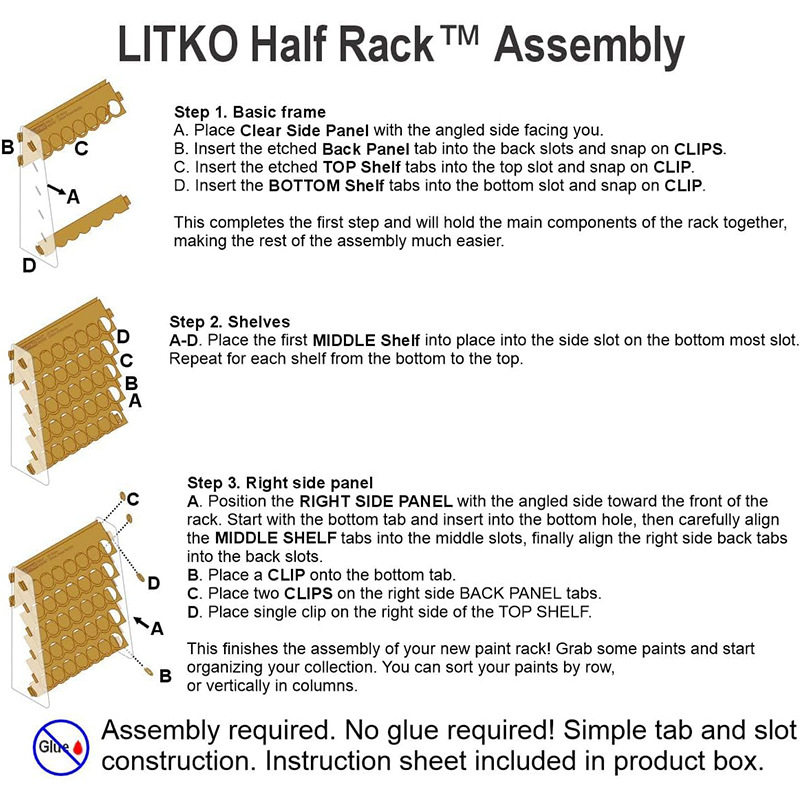 LITKO Half Rack™ Assembly

B C A D

Step 1. Basic frame
A. Place Clear Side Panel with the angled side facing you.
B. Insert the etched Back Panel tab into the back slots and snap on CLIPS.
C. Insert the etched TOP Shelf tabs into the top slot and snap on CLIP.
D. Insert the BOTTOM Shelf tabs into the bottom slot and snap on CLIP.

This completes the first step and will hold the main components of the rack together, making the rest of the assembly much easier.

D C B A

Step 2. Shelves
A-D. Place the first MIDDLE Shelf into place into the side slot on the bottom most slot. Repeat for each shelf from the bottom to the top.

C D A B

Step 3. Right side panel
A. Position the RIGHT SIDE PANEL with the angled side toward the front of the rack. Start with the bottom tab and insert into the bottom hole, then carefully align the MIDDLE SHELF tabs into the middle slots, finally align the right side back tabs into the back slots.
B. Place a CLIP onto the bottom tab.
C. Place two CLIPS on the right side BACK PANEL tabs.
D. Place single clip on the right side of the TOP SHELF.

This finishes the assembly of your new paint rack! Grab some paints and start organizing your collection. You can sort your paints by row, or vertically in columns.

Glue

Assembly required. No glue required! Simple tab and slot construction. Instruction sheet included in product box.