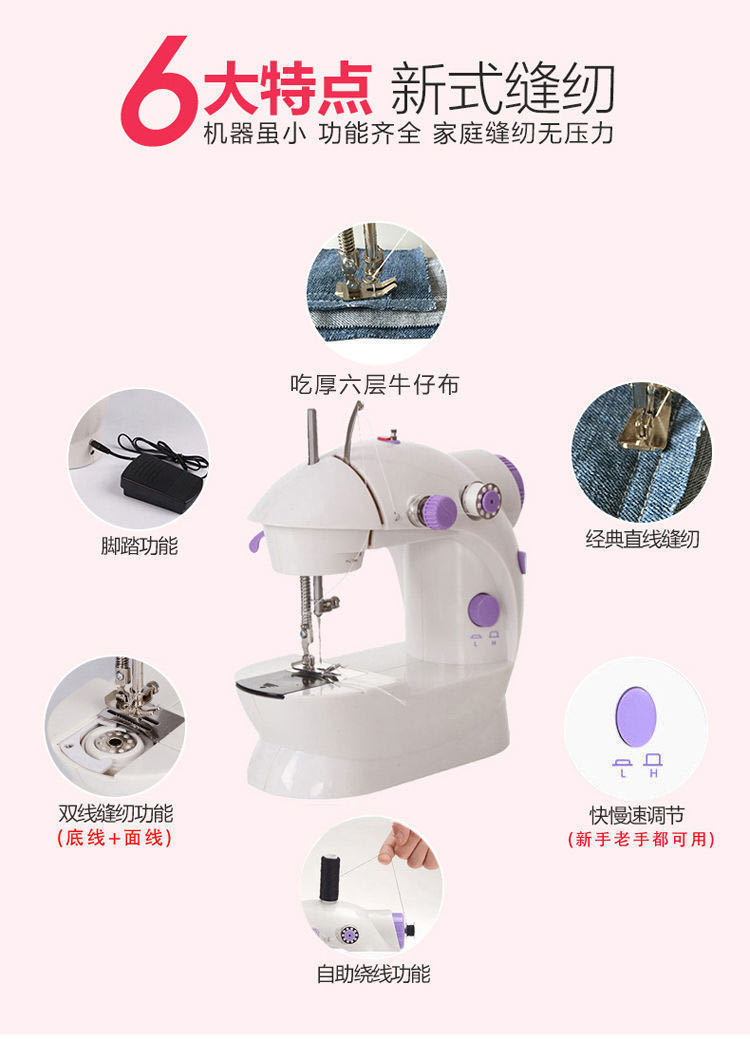 6大特点 新式缝纫
机器虽小 功能齐全 家庭缝纫无压力

吃厚六层牛仔布

脚踏功能

经典直线缝纫

L H

双线缝纫功能
（底线+面线）

L H

快慢速调节
（新手老手都可用）

自助绕线功能