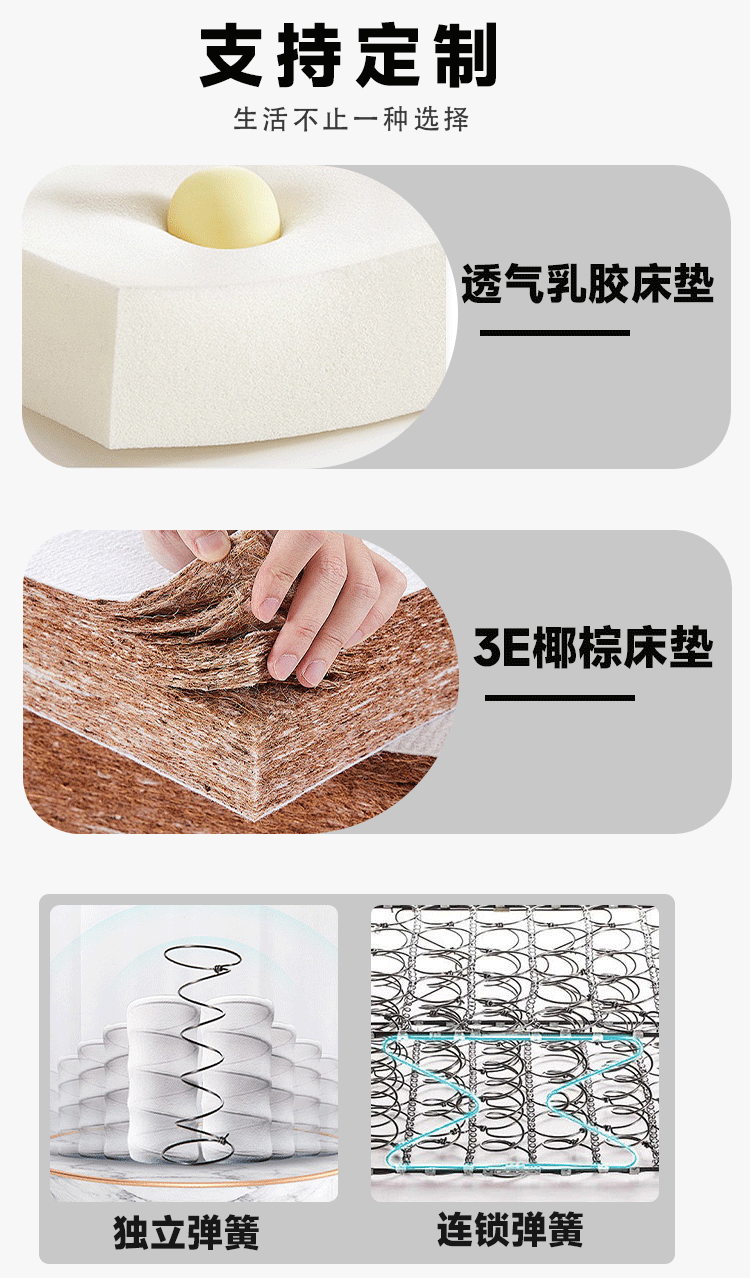 支持定制

生活不止一种选择

透气乳胶床垫

3E椰棕床垫

独立弹簧

连锁弹簧