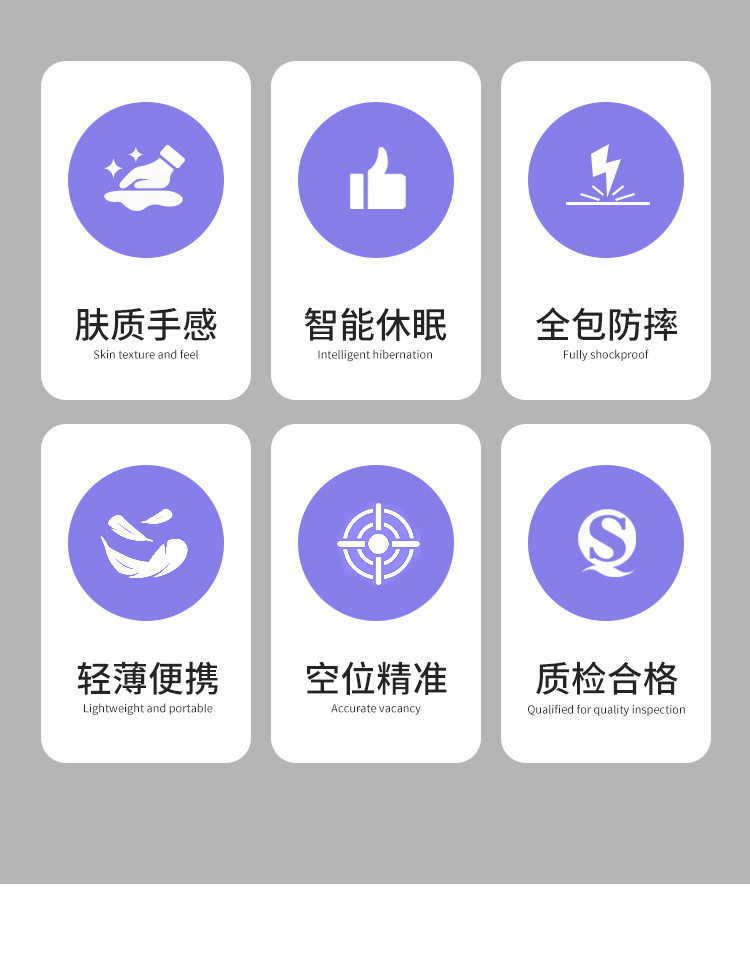 肤质手感
Skin texture and feel

智能休眠
Intelligent hibernation

全包防摔
Fully shockproof

轻薄便携
Lightweight and portable

空位精准
Accurate vacancy

质检合格
Qualified for quality inspection