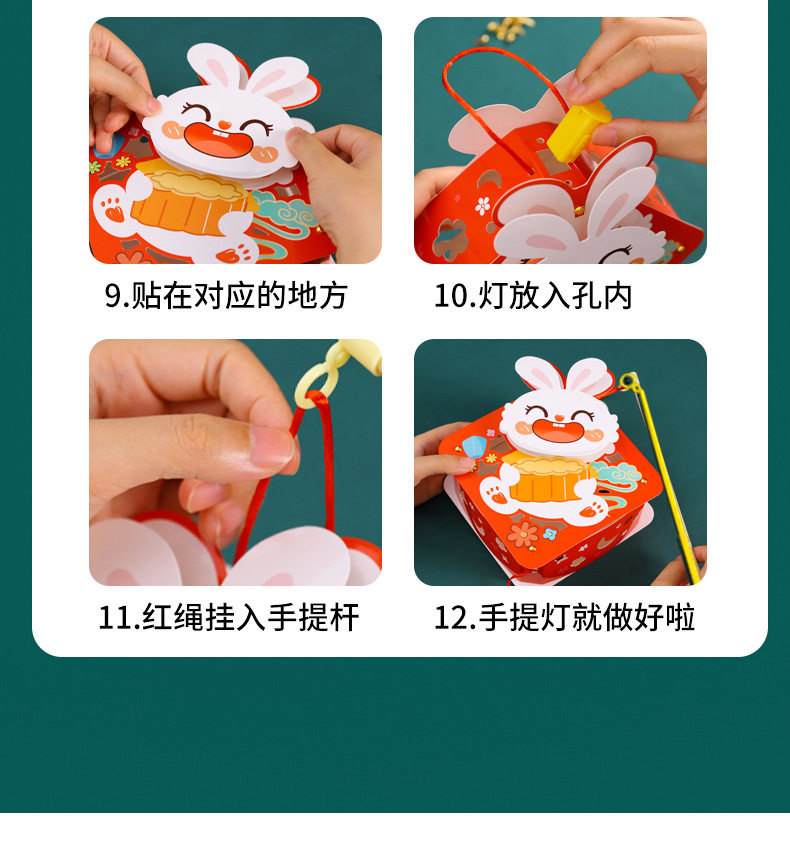 9.贴在对应的地方

10.灯放入孔内

11.红绳挂入手提杆

12.手提灯就做好啦