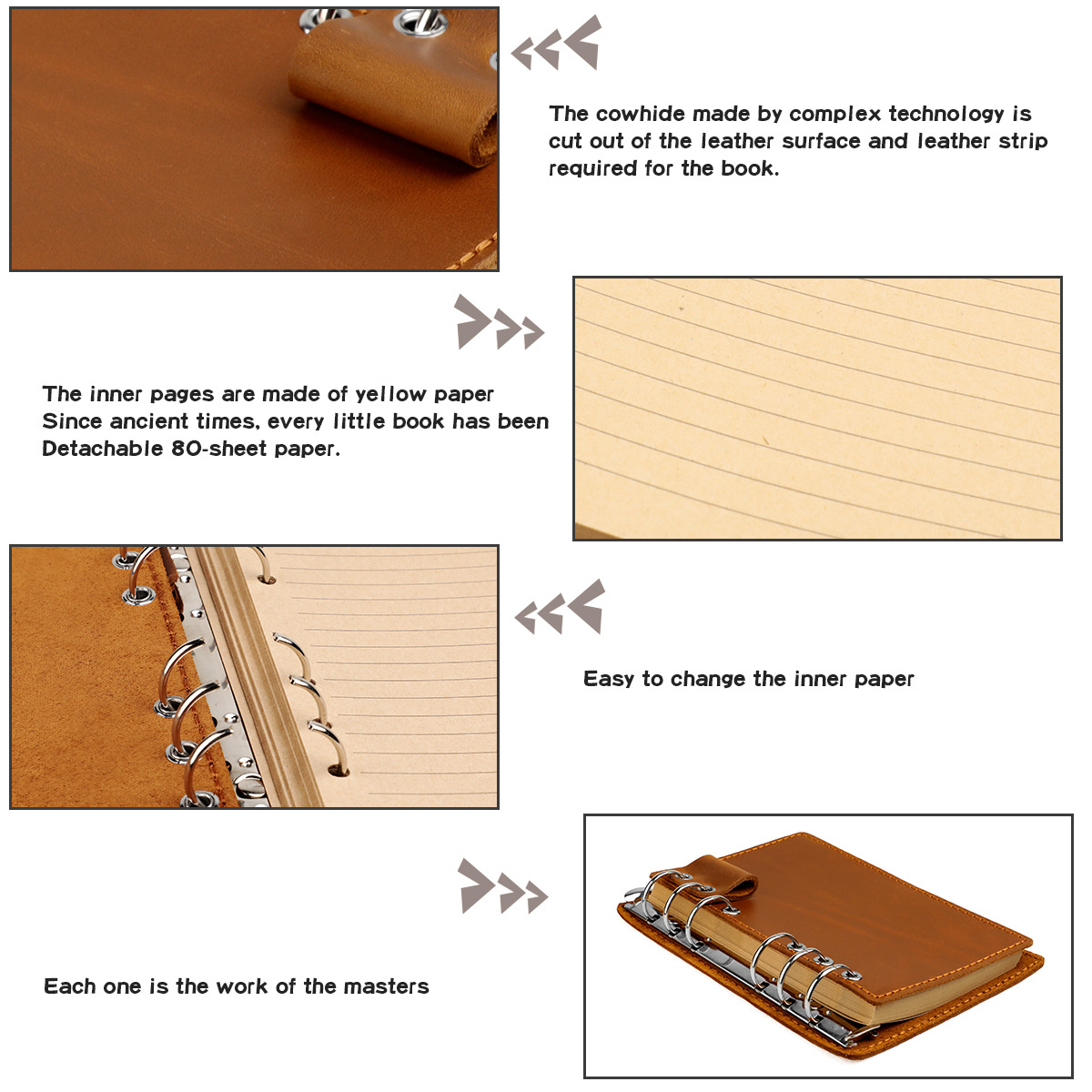 The cowhide made by complex technology is cut out of the leather surface and leather strip required for the book.

The inner pages are made of yellow paper
Since ancient times, every little book has been
Detachable 80-sheet paper.

Easy to change the inner paper

Each one is the work of the masters