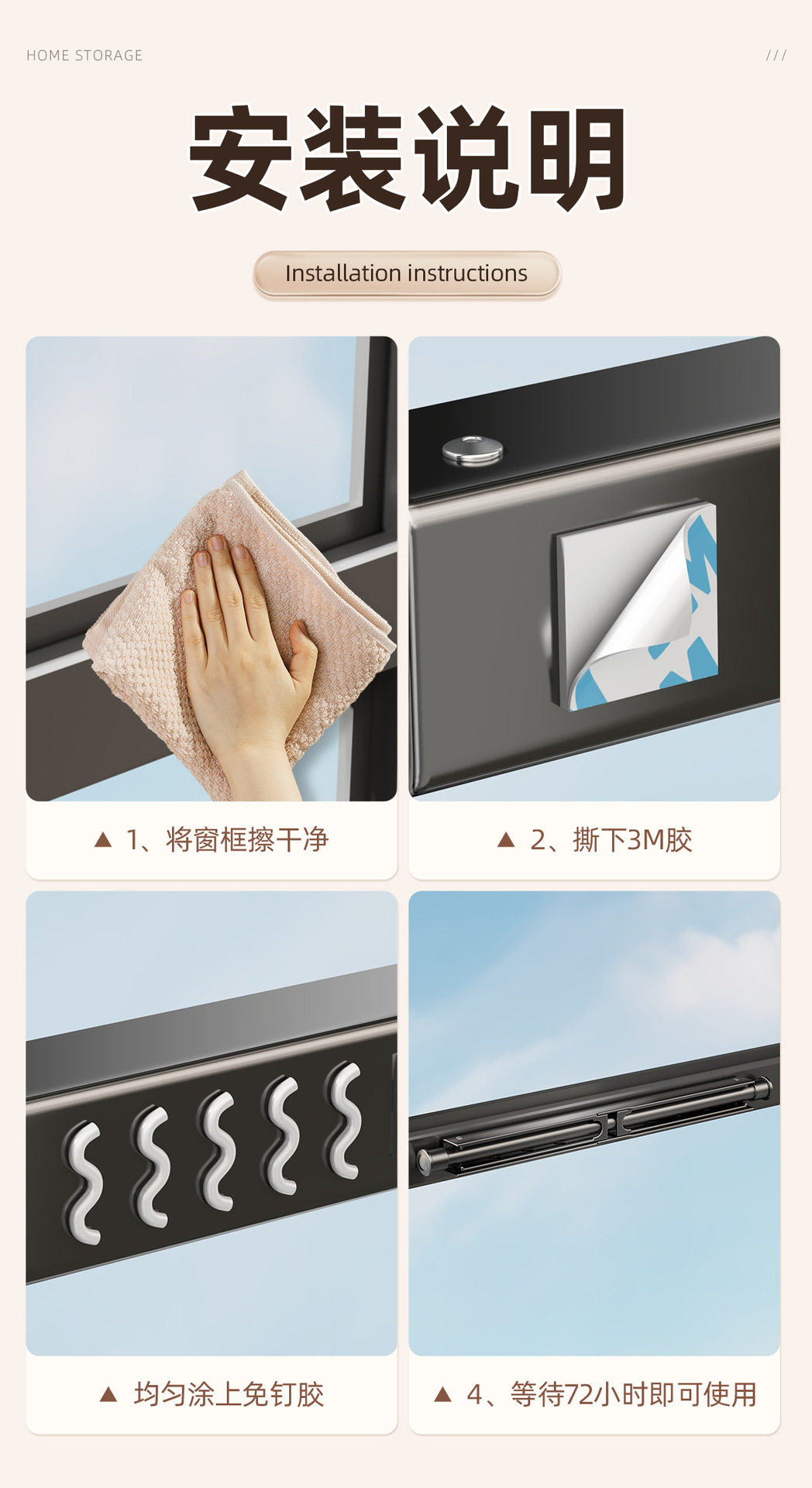 HOME STORAGE

///

安装说明

Installation instructions

▲ 1、将窗框擦干净

▲ 2、撕下3M胶

▲ 均匀涂上免钉胶

▲ 4、等待72小时即可使用