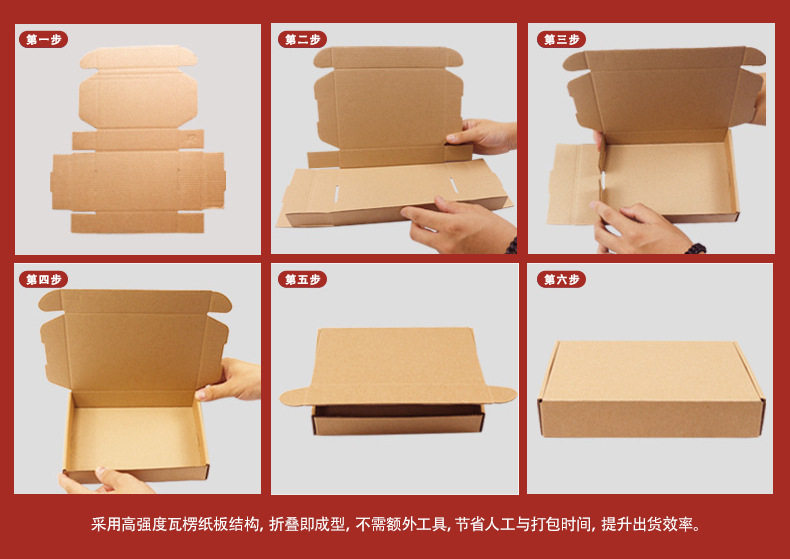 第一步

第二步

第三步

第四步

第五步

第六步

采用高强度瓦楞纸板结构, 折叠即成型, 不需额外工具, 节省人工与打包时间, 提升出货效率。