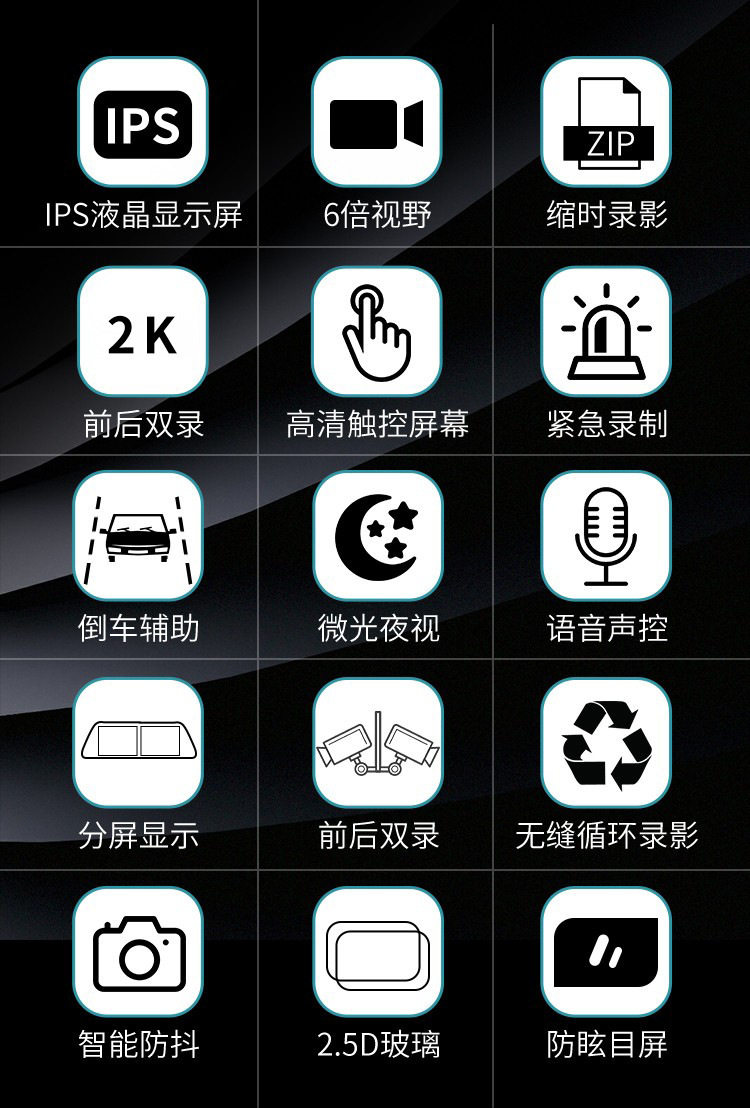 IPS
IPS液晶显示屏

6倍视野

ZIP
缩时录影

2K
前后双录

高清触控屏幕

紧急录制

倒车辅助

微光夜视

语音声控

分屏显示

前后双录

无缝循环录影

智能防抖

2.5D玻璃

防眩目屏