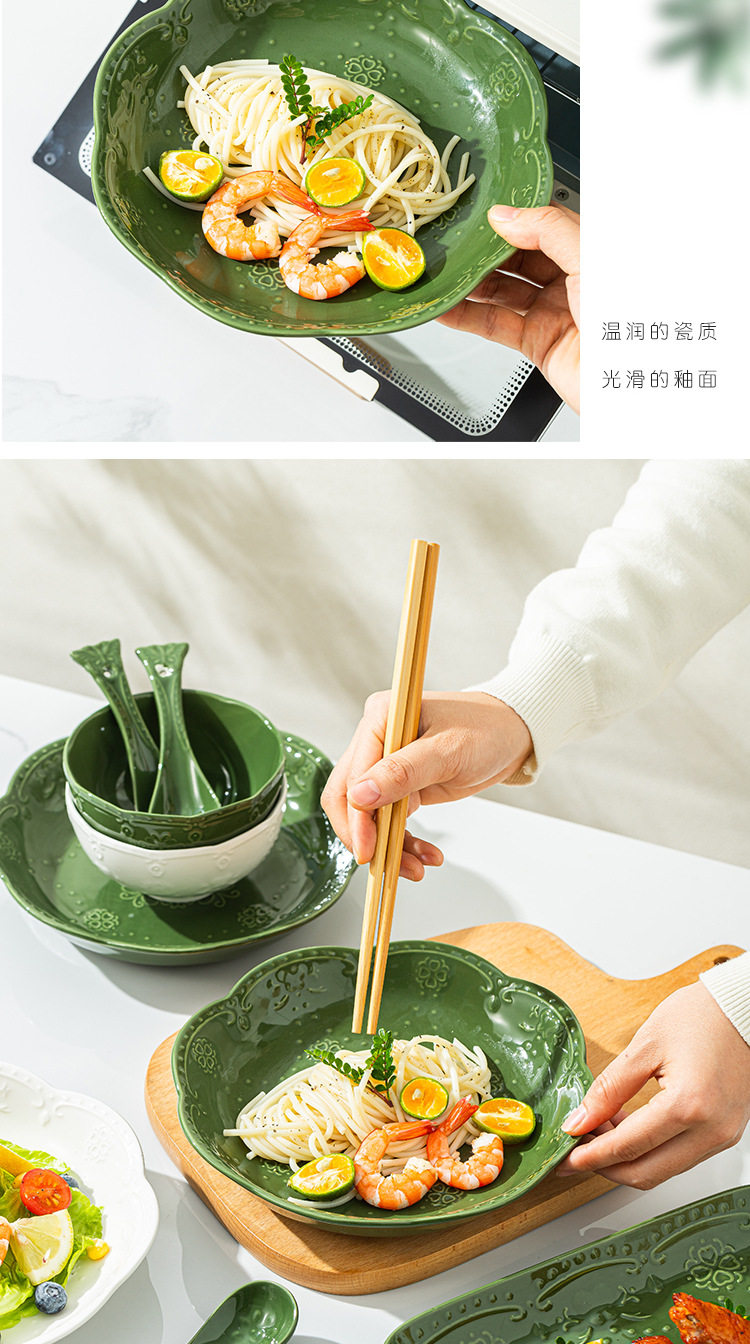 温润的瓷质

光滑的釉面