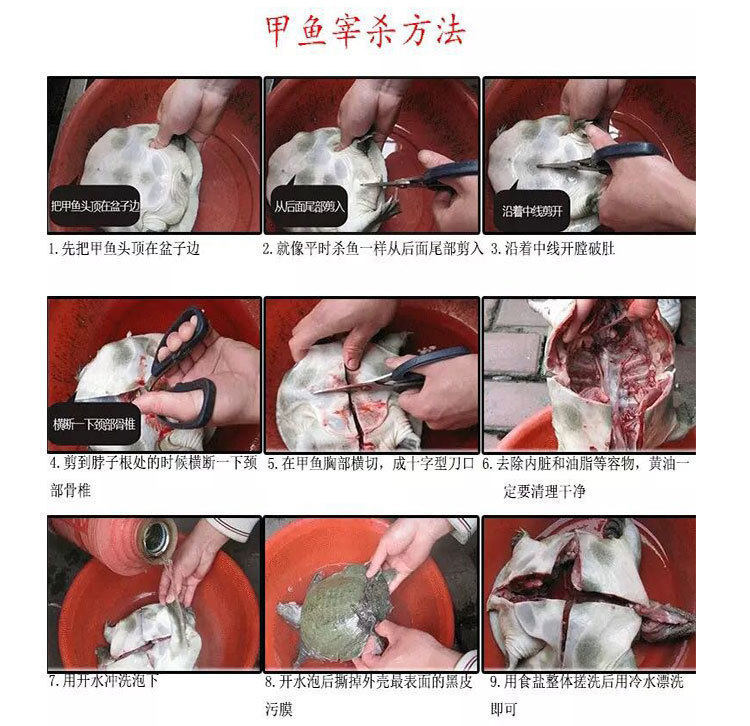 甲鱼宰杀方法

把甲鱼头顶在盆子边

1.先把甲鱼头顶在盆子边

从后面尾部剪入

2.就像平时杀鱼一样从后面尾部剪入

沿着中线剪开

3.沿着中线开膛破肚

横断一下颈部骨椎

4.剪到脖子根处的时候横断一下颈部骨椎

5.在甲鱼胸部横切，成十字型刀口

6.去除内脏和油脂等容物，黄油一定要清理干净

7.用开水冲洗泡下

8.开水泡后撕掉外壳最表面的黑皮污膜

9.用食盐整体搓洗后用冷水漂洗即可