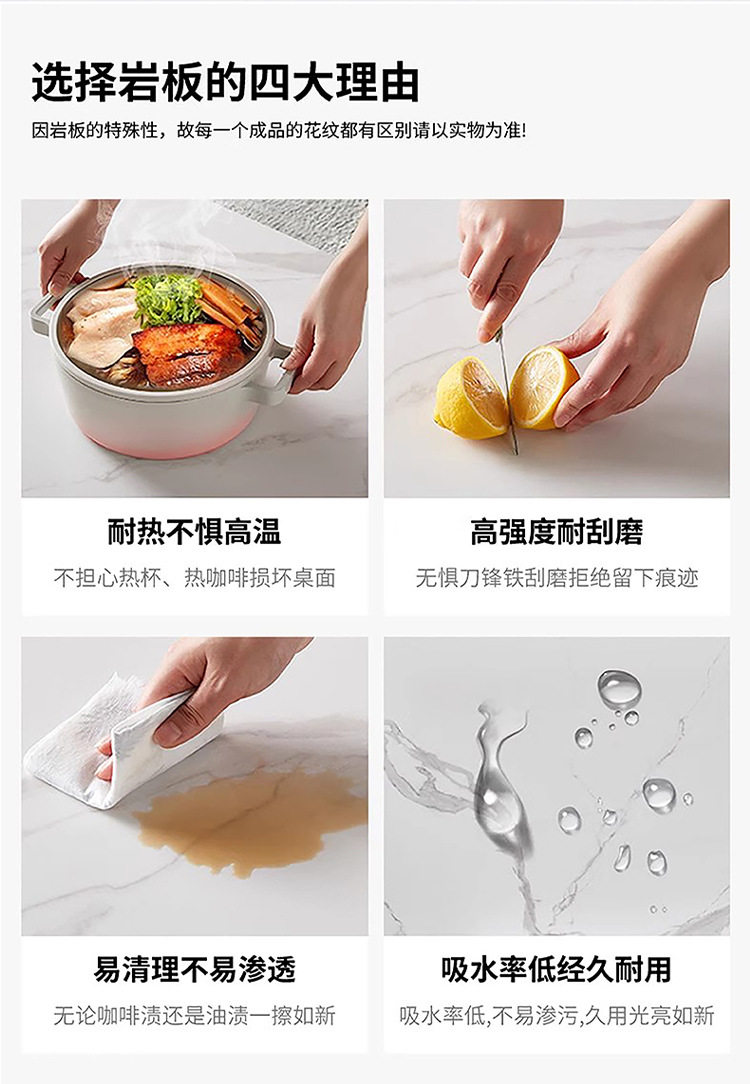 选择岩板的四大理由

因岩板的特殊性，故每一个成品的花纹都有区别请以实物为准!

耐热不惧高温

不担心热杯、热咖啡损坏桌面

高强度耐刮磨

无惧刀锋铁刮磨拒绝留下痕迹

易清理不易渗透

无论咖啡渍还是油渍一擦如新

吸水率低经久耐用

吸水率低,不易渗污,久用光亮如新