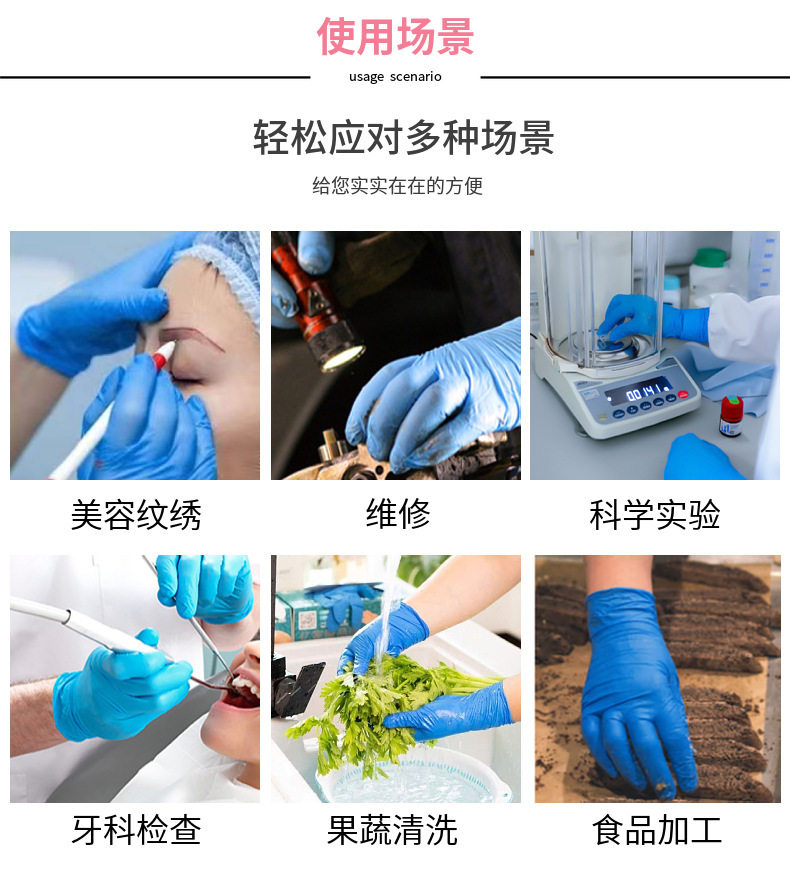 使用场景

usage scenario

轻松应对多种场景

给您实实在在的方便

00141

美容纹绣

维修

科学实验

牙科检查

果蔬清洗

食品加工